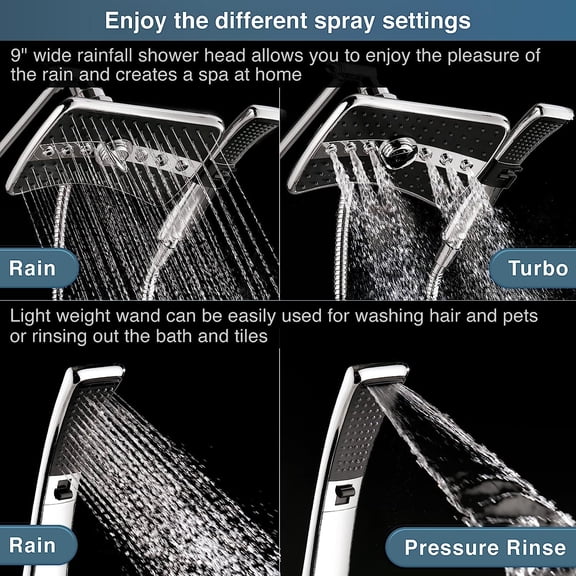 Enjoy the different spray settings

9" wide rainfall shower head allows you to enjoy the pleasure of the rain and creates a spa at home

Rain

Turbo

Light weight wand can be easily used for washing hair and pets or rinsing out the bath and tiles

Rain

Pressure Rinse