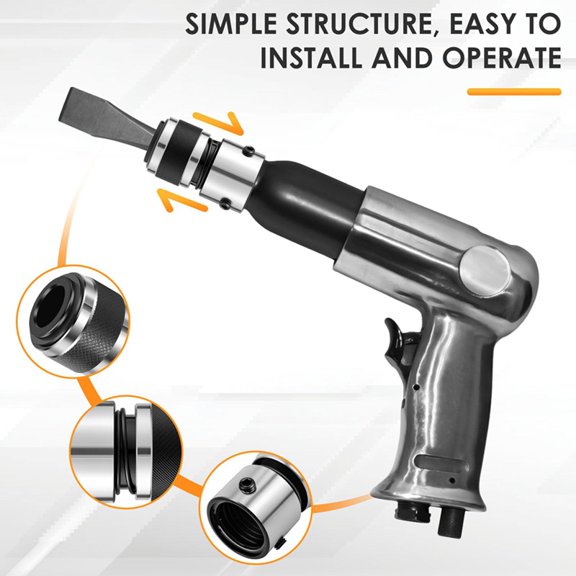 SIMPLE STRUCTURE, EASY TO INSTALL AND OPERATE