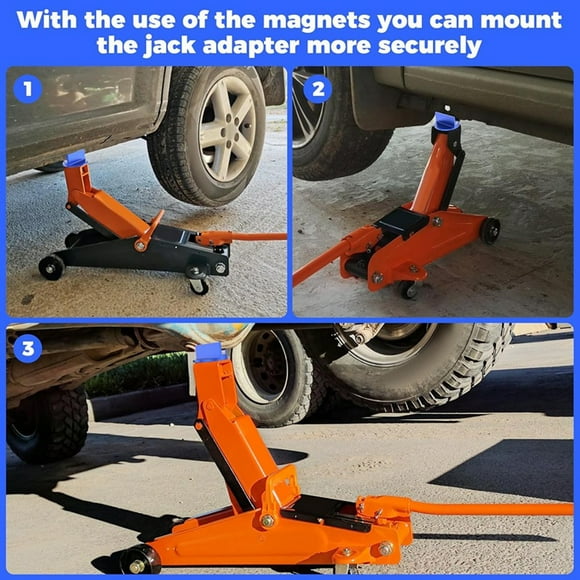 With the use of the magnets you can mount the jack adapter more securely

1

2

3