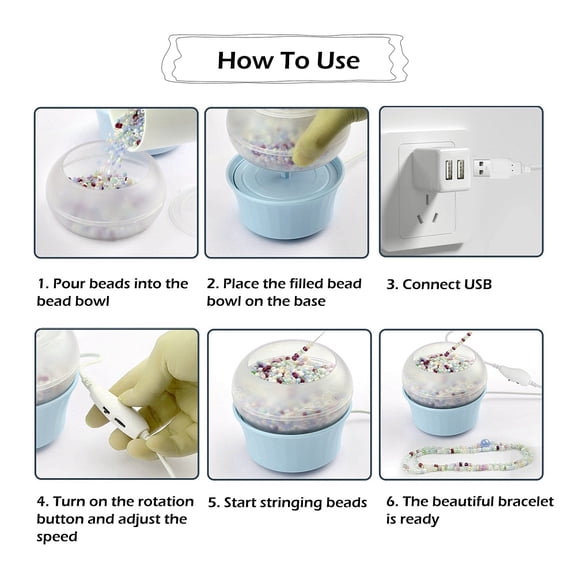 How To Use

1. Pour beads into the bead bowl

2. Place the filled bead bowl on the base

3. Connect USB

4. Turn on the rotation button and adjust the speed

5. Start stringing beads

6. The beautiful bracelet is ready