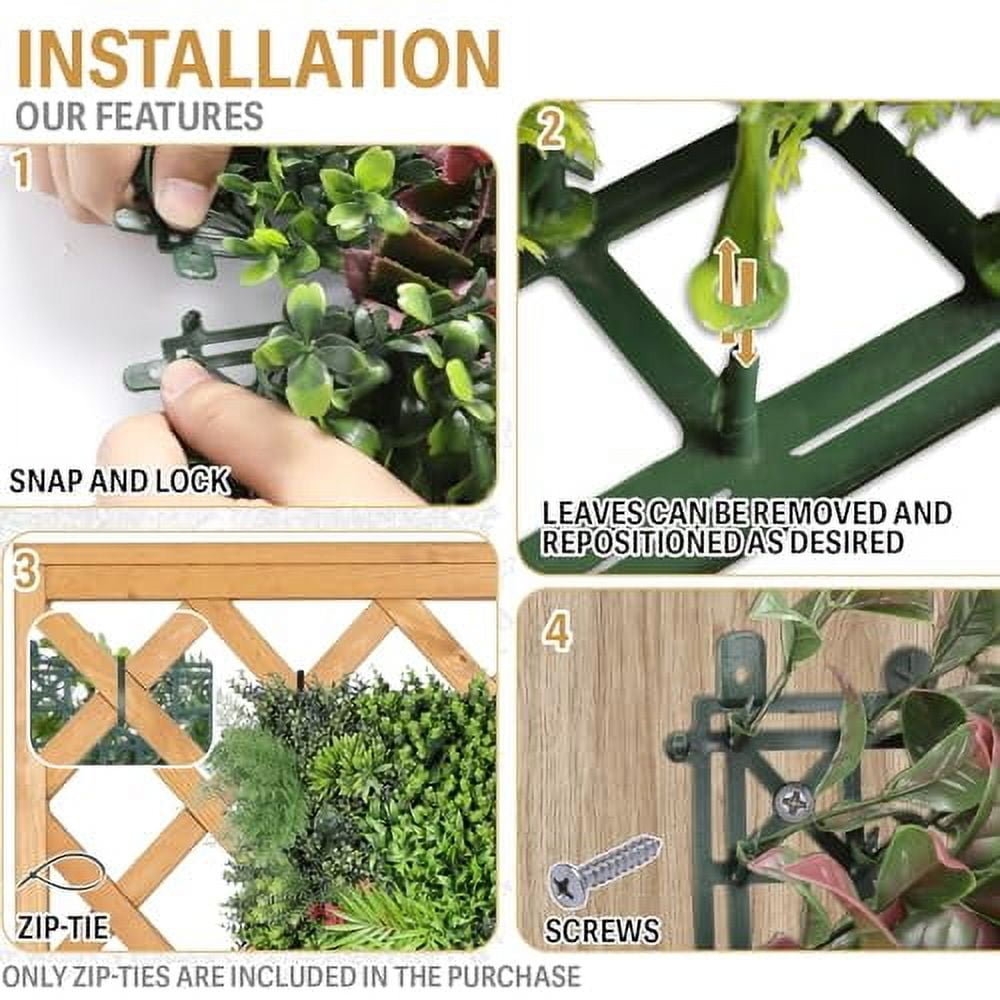 INSTALLATION
OUR FEATURES

1
SNAP AND LOCK

2
LEAVES CAN BE REMOVED AND REPOSITIONED AS DESIRED

3
ZIP-TIE

4
SCREWS

ONLY ZIP-TIES ARE INCLUDED IN THE PURCHASE