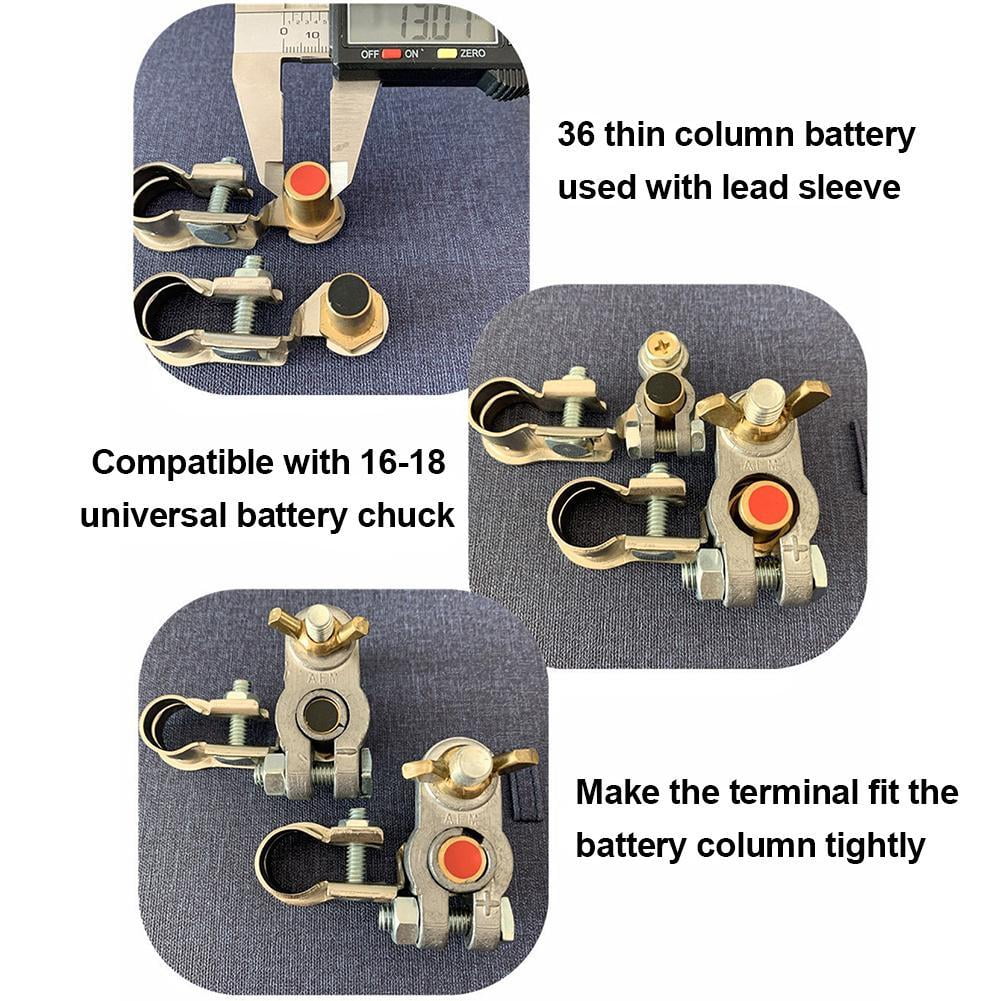 0 10
13.01
OFF ON ZERO

36 thin column battery used with lead sleeve

Compatible with 16-18 universal battery chuck

Make the terminal fit the battery column tightly