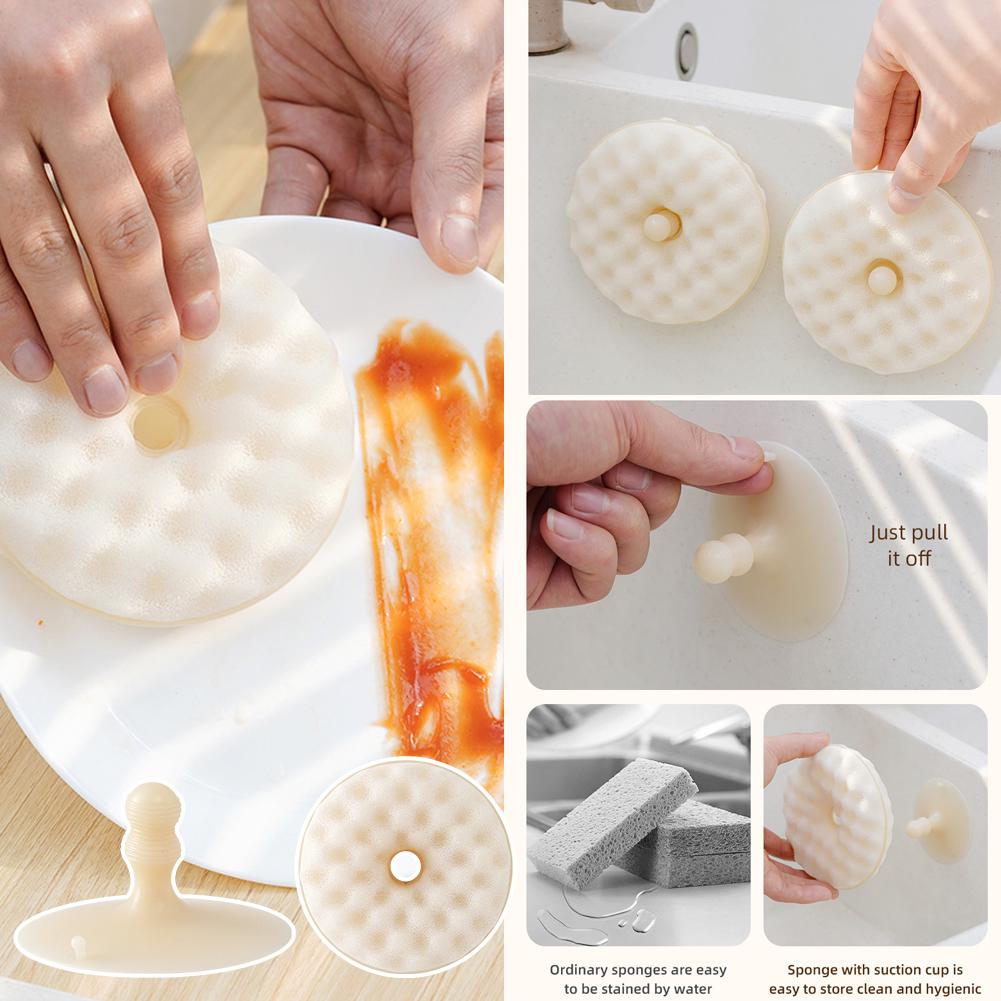 Just pull it off

Ordinary sponges are easy to be stained by water

Sponge with suction cup is easy to store clean and hygienic