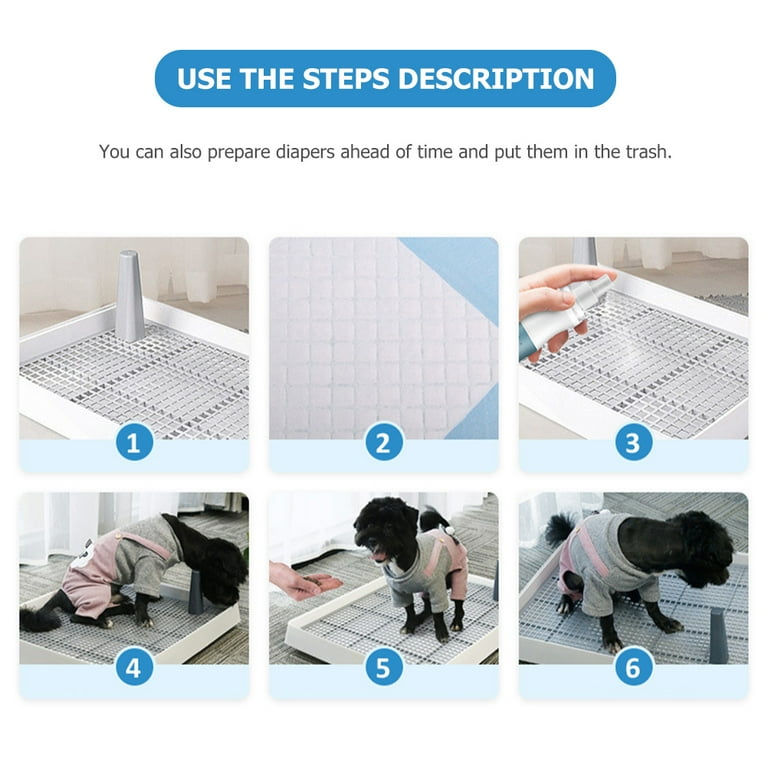 USE THE STEPS DESCRIPTION

You can also prepare diapers ahead of time and put them in the trash.

1

2

3

4

5

6