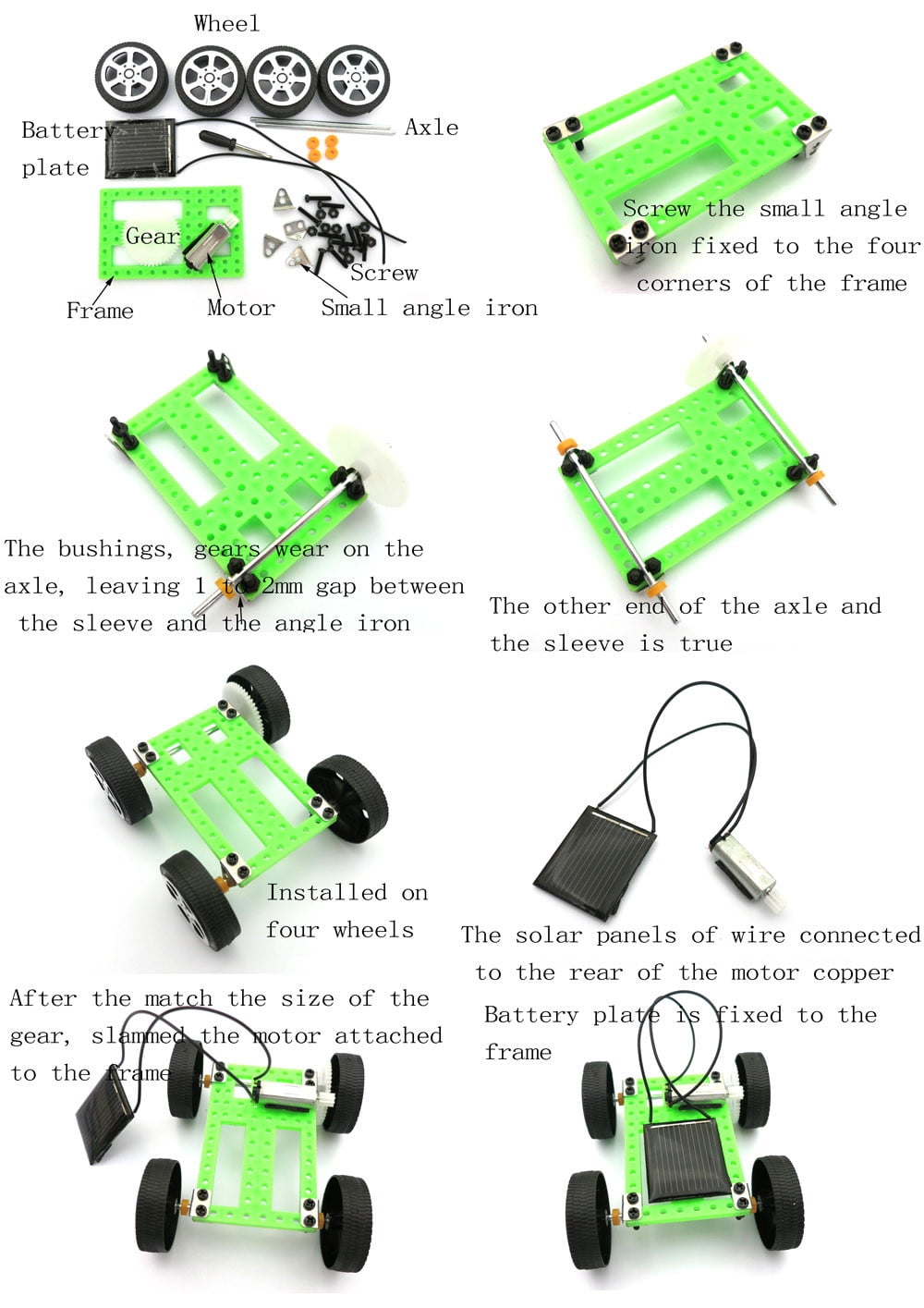 Wheel

Battery plate

Axle

Gear

Screw

Frame

Motor

Small angle iron

Screw the small angle iron fixed to the four corners of the frame

The bushings, gears wear on the axle, leaving 1 to 2mm gap between the sleeve and the angle iron

The other end of the axle and the sleeve is true

Installed on four wheels

The solar panels of wire connected to the rear of the motor copper

After the match the size of the gear, slammed the motor attached to the frame

Battery plate is fixed to the frame