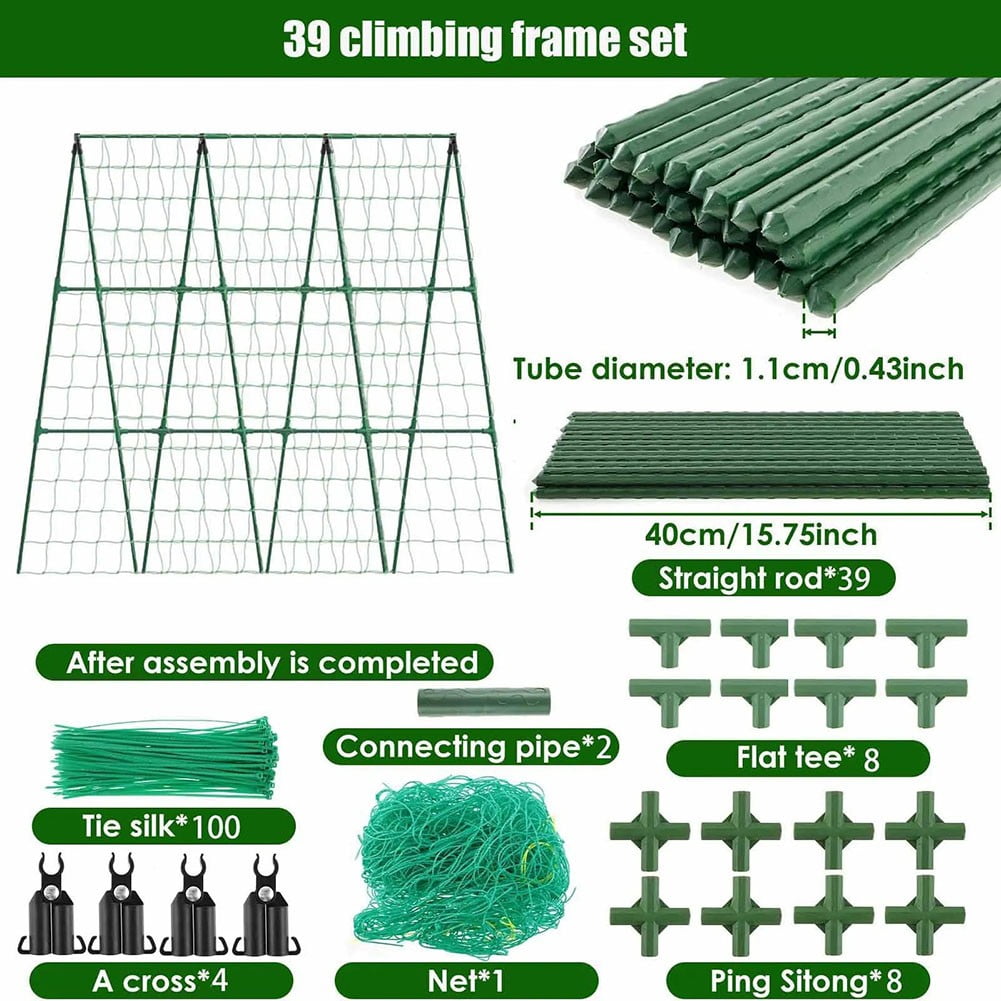 39 climbing frame set

Tube diameter: 1.1cm/0.43inch

40cm/15.75inch

Straight rod*39

After assembly is completed

Connecting pipe*2

Flat tee* 8

Tie silk*100

A cross*4

Net*1

Ping Sitong*8