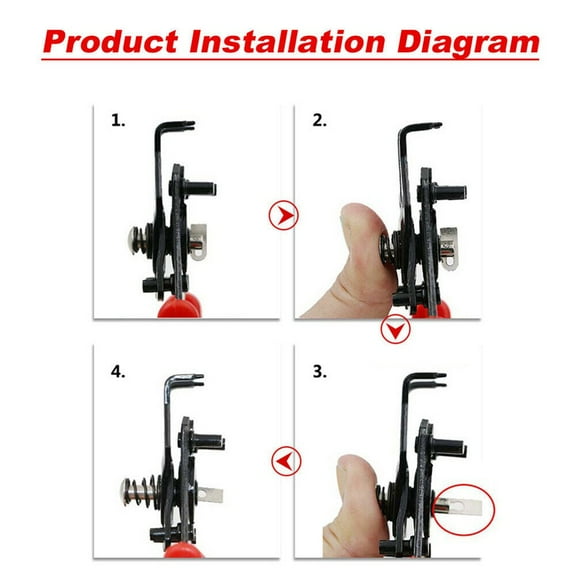 Product Installation Diagram

1.

2.

4.

3.