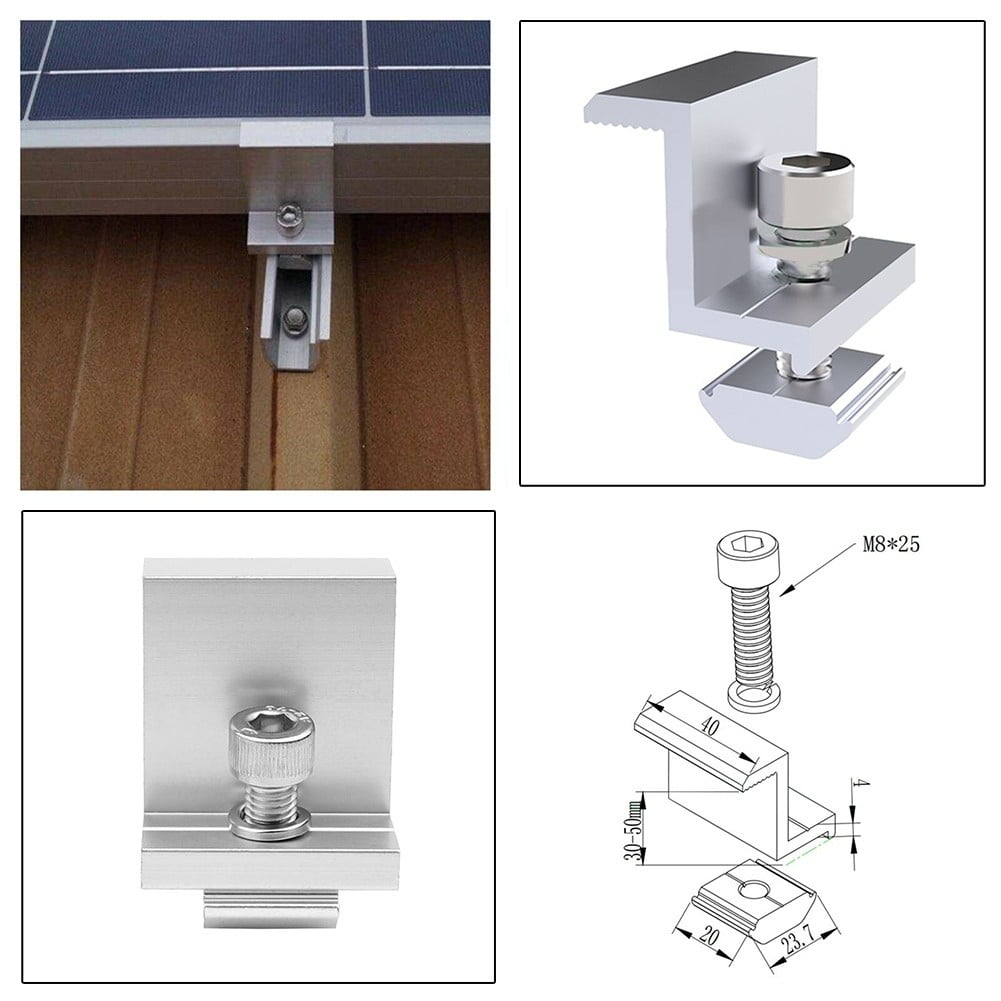 M8*25

40

4

30-50mm

20

23.7