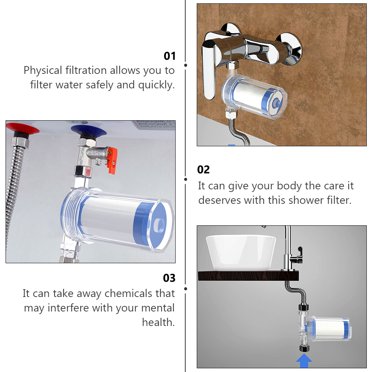 01
Physical filtration allows you to filter water safely and quickly.

02
It can give your body the care it deserves with this shower filter.

03
It can take away chemicals that may interfere with your mental health.