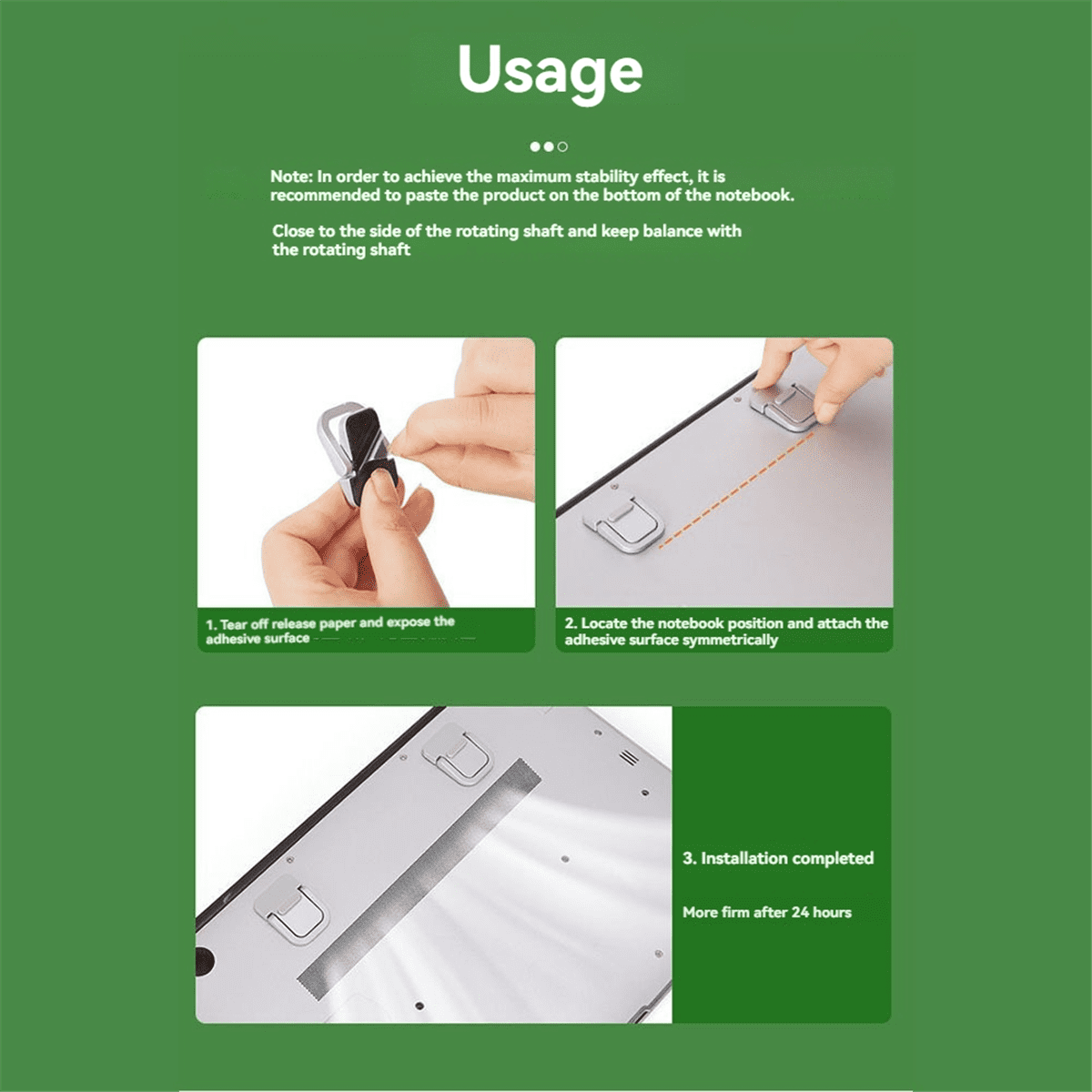 Usage

Note: In order to achieve the maximum stability effect, it is recommended to paste the product on the bottom of the notebook.

Close to the side of the rotating shaft and keep balance with the rotating shaft

1. Tear off release paper and expose the adhesive surface

2. Locate the notebook position and attach the adhesive surface symmetrically

3. Installation completed

More firm after 24 hours