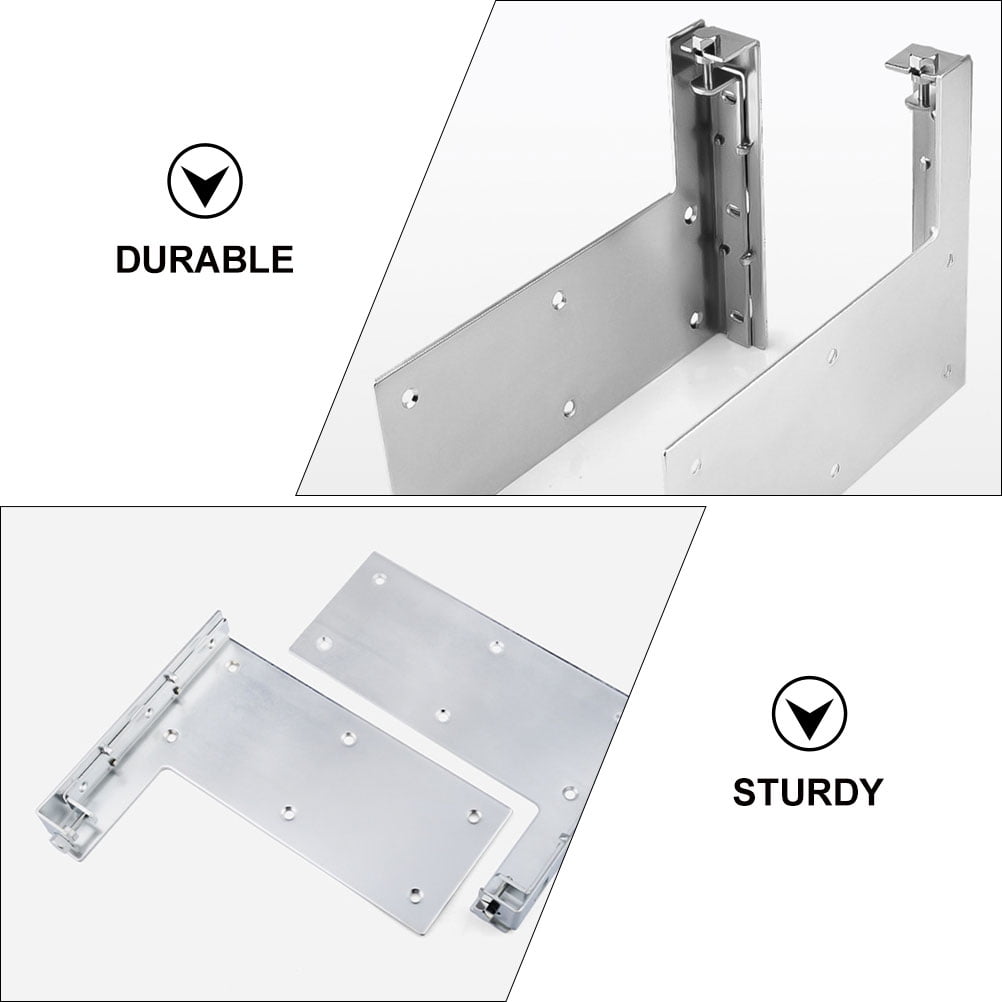 DURABLE

STURDY