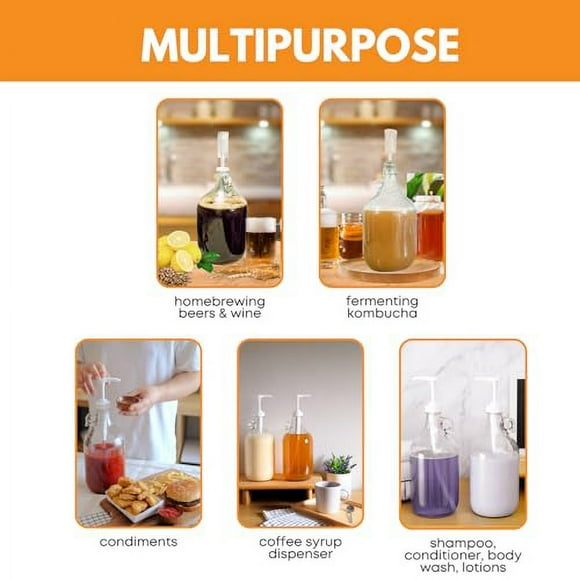 MULTIPURPOSE

homebrewing beers & wine

fermenting kombucha

condiments

coffee syrup dispenser

shampoo, conditioner, body wash, lotions