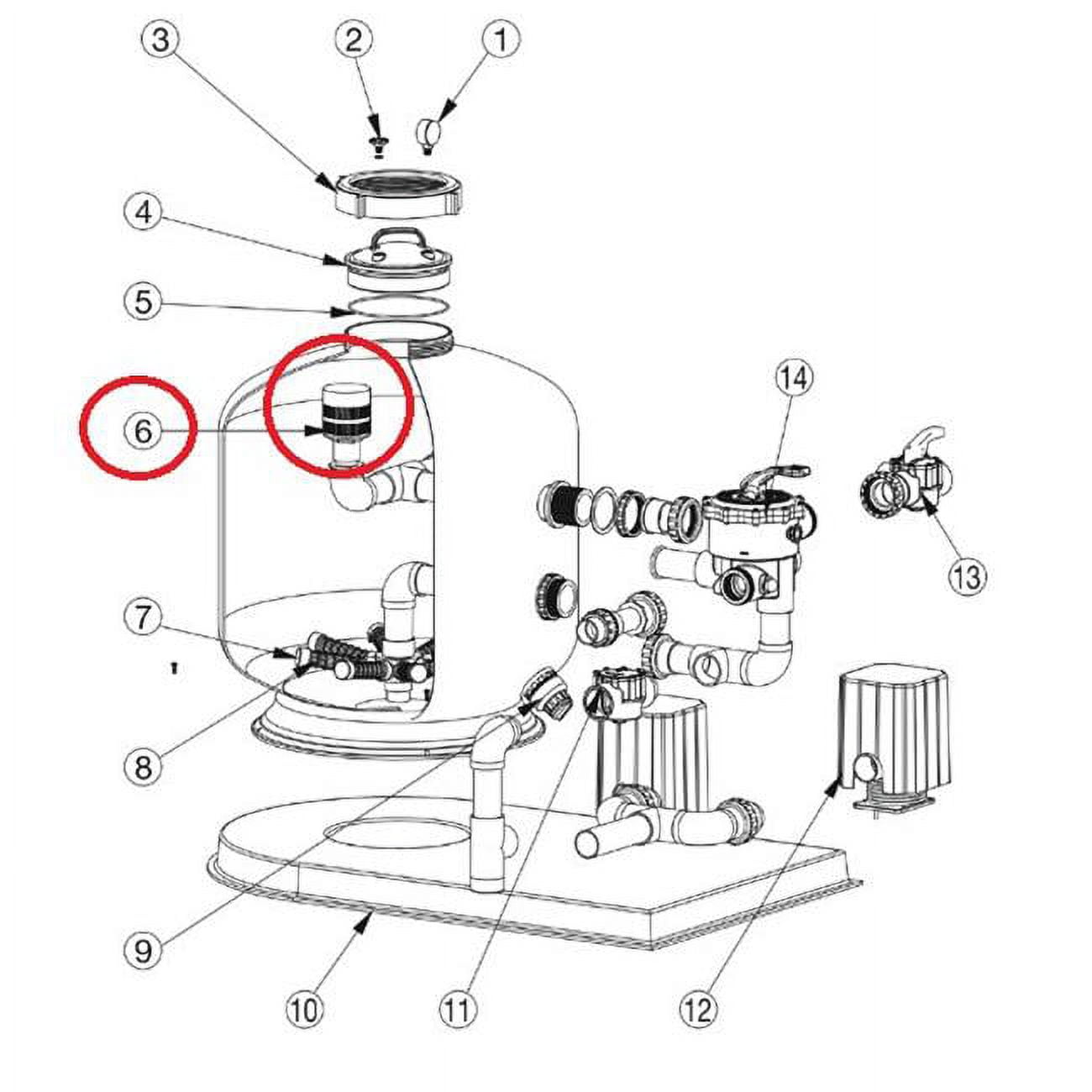 3
2
1
4
5
6
14
13
7
8
9
10
11
12