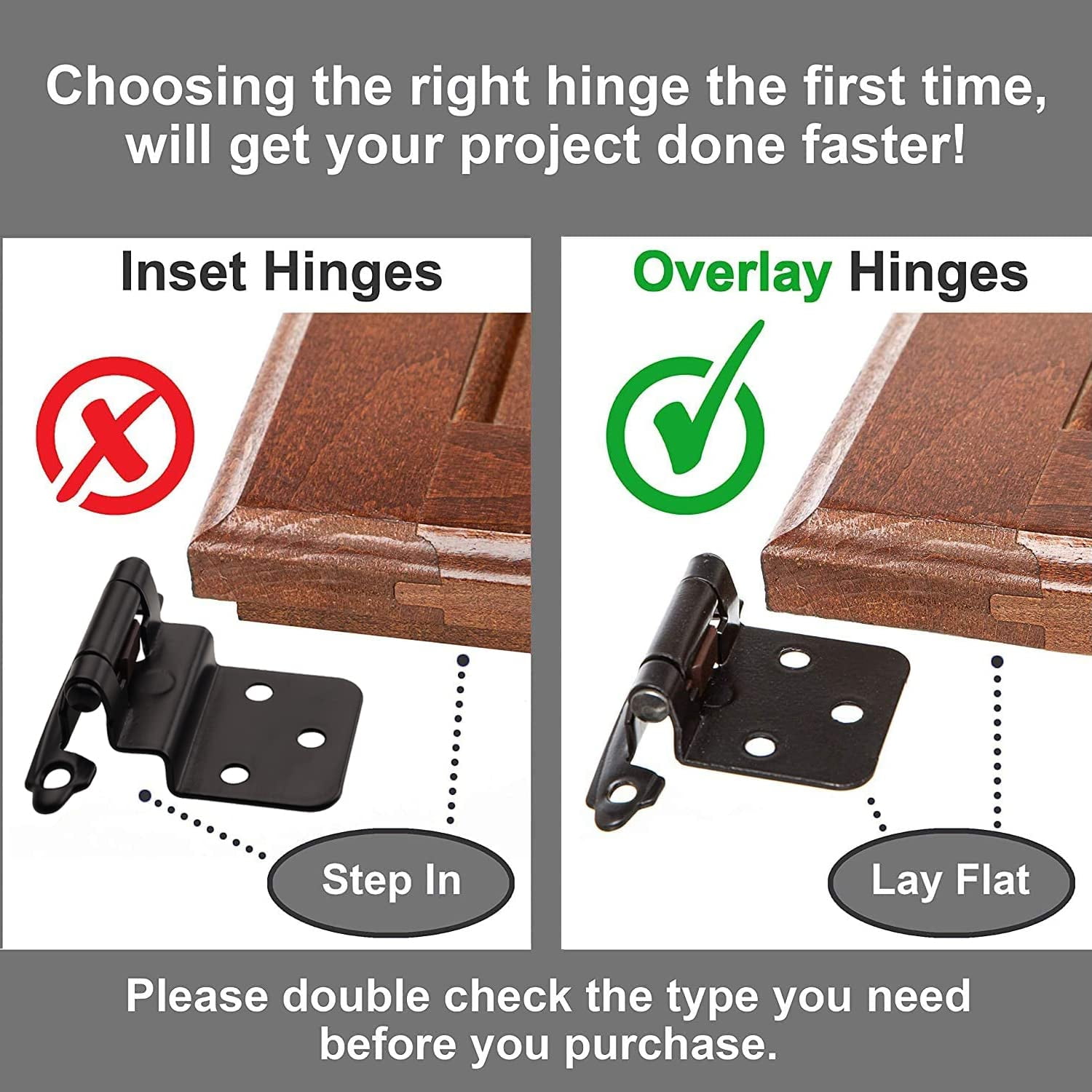 Choosing the right hinge the first time, will get your project done faster!

Inset Hinges

Step In

Overlay Hinges

Lay Flat

Please double check the type you need before you purchase.