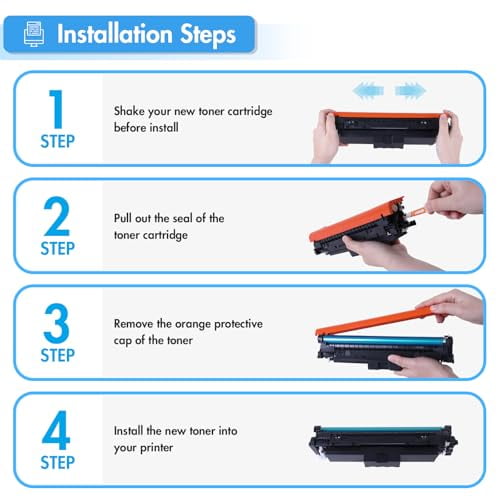 Installation Steps

1
STEP
Shake your new toner cartridge before install

2
STEP
Pull out the seal of the toner cartridge

3
STEP
Remove the orange protective cap of the toner

4
STEP
Install the new toner into your printer