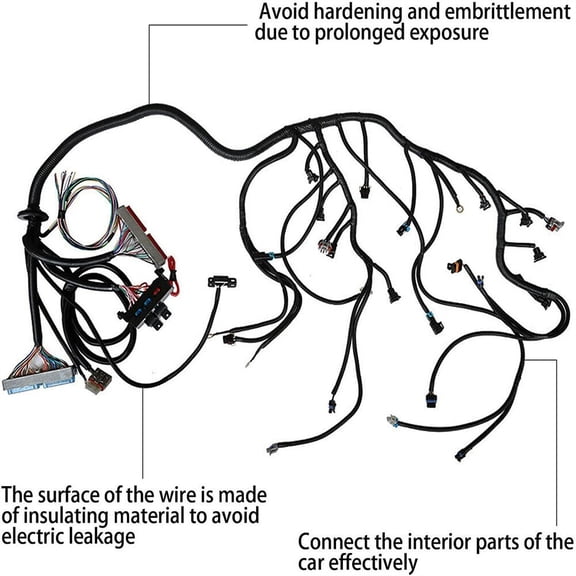 Avoid hardening and embrittlement due to prolonged exposure

The surface of the wire is made of insulating material to avoid electric leakage

Connect the interior parts of the car effectively