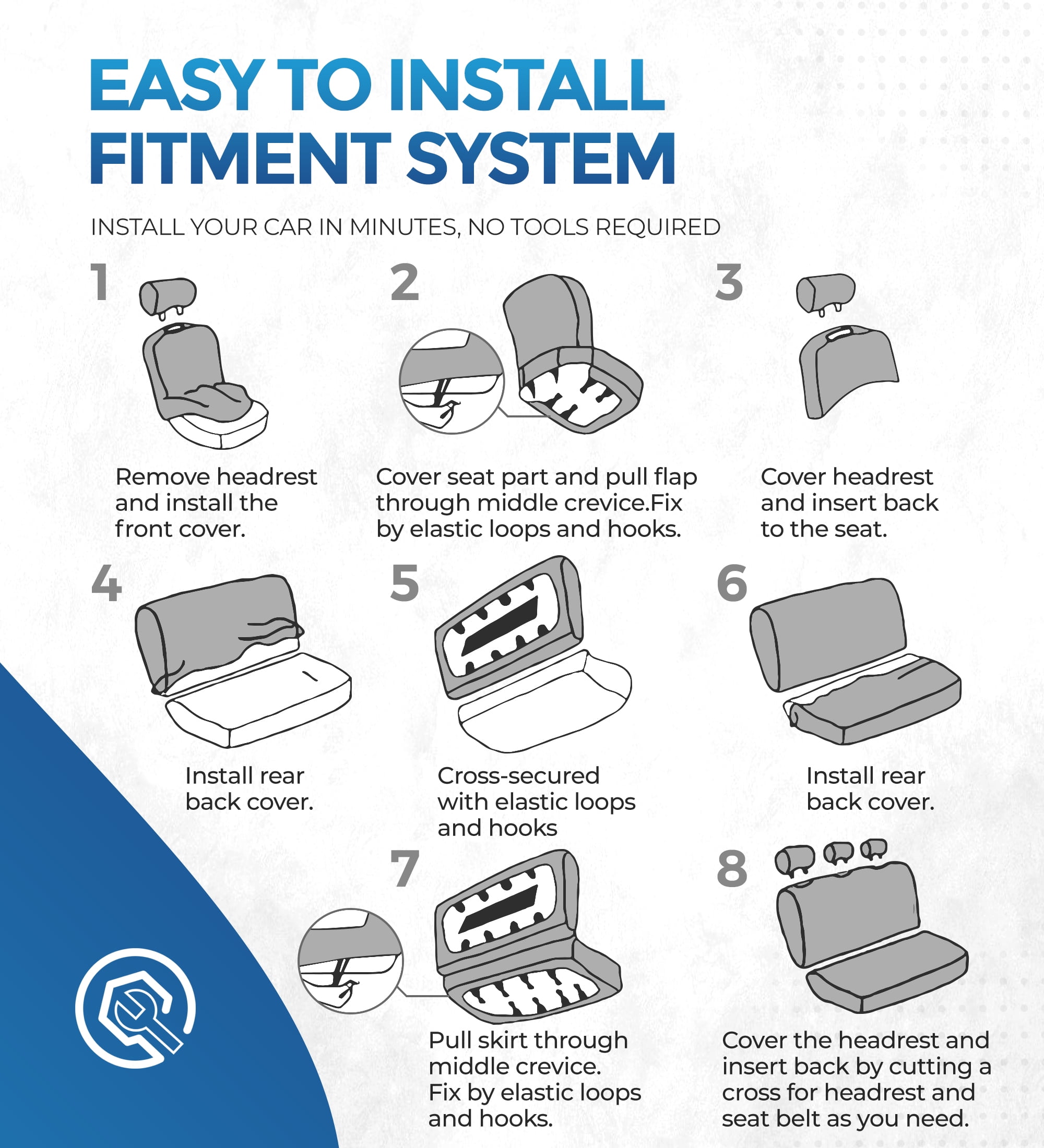 EASY TO INSTALL FITMENT SYSTEM

INSTALL YOUR CAR IN MINUTES, NO TOOLS REQUIRED

1

Remove headrest and install the front cover.

2

Cover seat part and pull flap through middle crevice.Fix by elastic loops and hooks.

3

Cover headrest and insert back to the seat.

4

Install rear back cover.

5

Cross-secured with elastic loops and hooks

6

Install rear back cover.

7

Pull skirt through middle crevice. Fix by elastic loops and hooks.

8

Cover the headrest and insert back by cutting a cross for headrest and seat belt as you need.