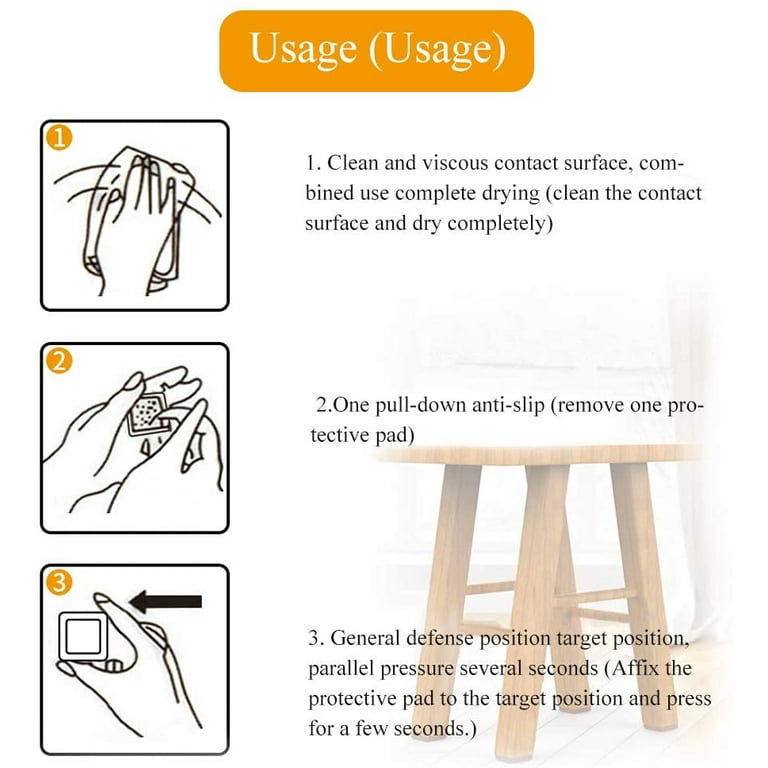 Usage (Usage)

1

1. Clean and viscous contact surface, combined use complete drying (clean the contact surface and dry completely)

2

2.One pull-down anti-slip (remove one protective pad)

3

3. General defense position target position, parallel pressure several seconds (Affix the protective pad to the target position and press for a few seconds.)