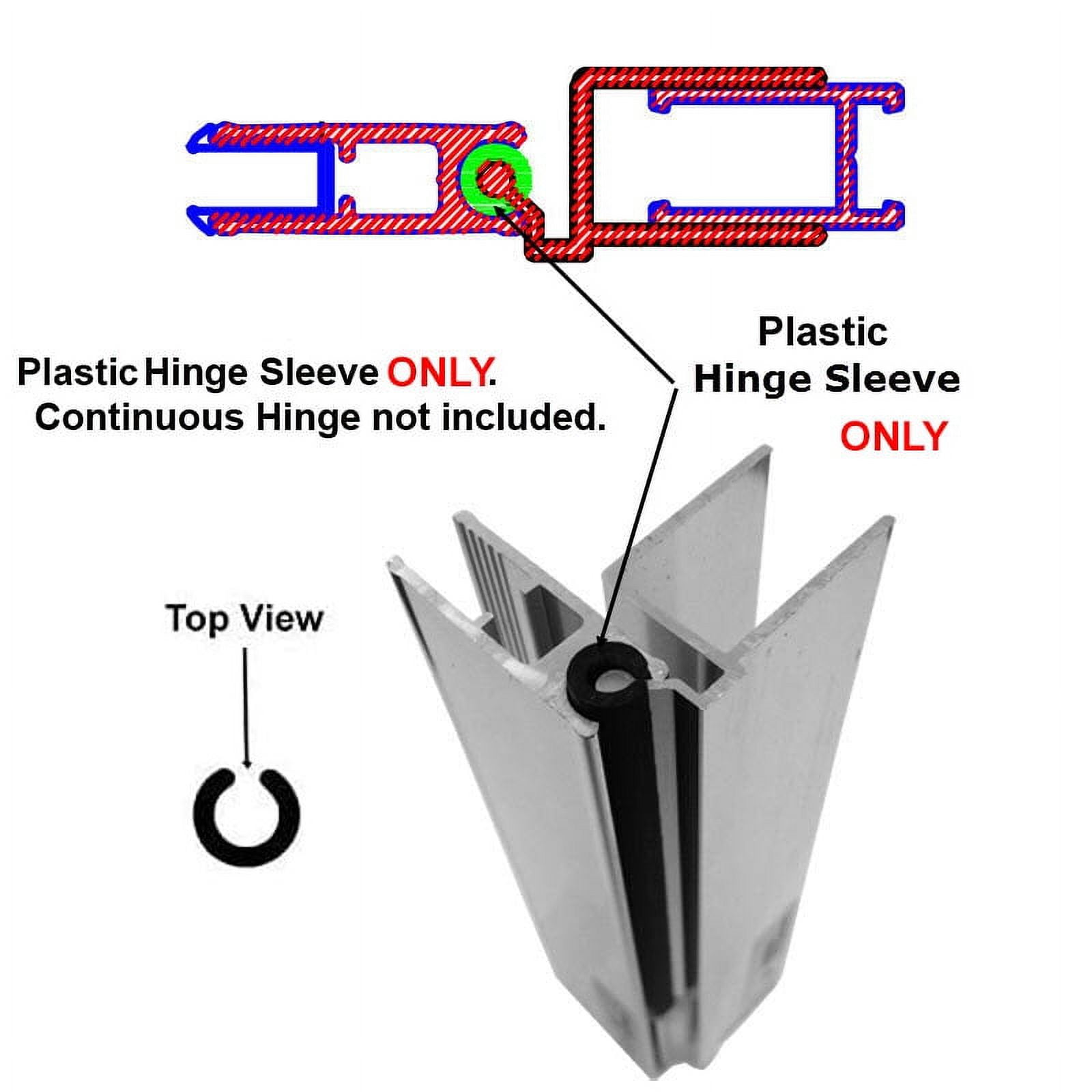 Plastic Hinge Sleeve ONLY.
Continuous Hinge not included.

Plastic
Hinge Sleeve
ONLY

Top View