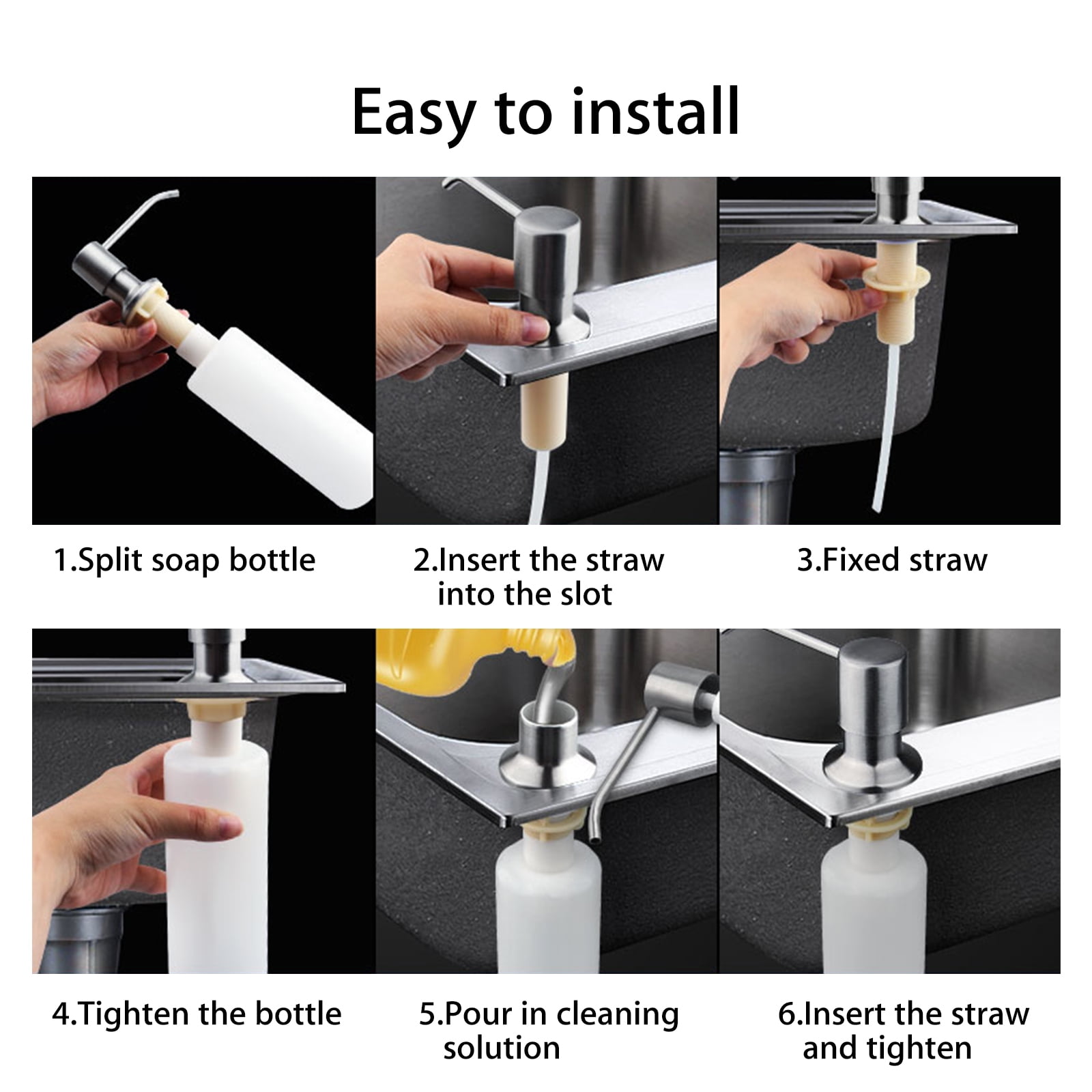 Easy to install

1.Split soap bottle

2.Insert the straw into the slot

3.Fixed straw

4.Tighten the bottle

5.Pour in cleaning solution

6.Insert the straw and tighten