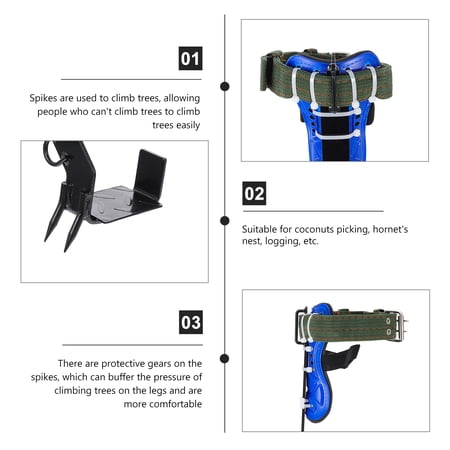 01

Spikes are used to climb trees, allowing people who can't climb trees to climb trees easily

02

Suitable for coconuts picking, hornet's nest, logging, etc.

03

There are protective gears on the spikes, which can buffer the pressure of climbing trees on the legs and are more comfortable