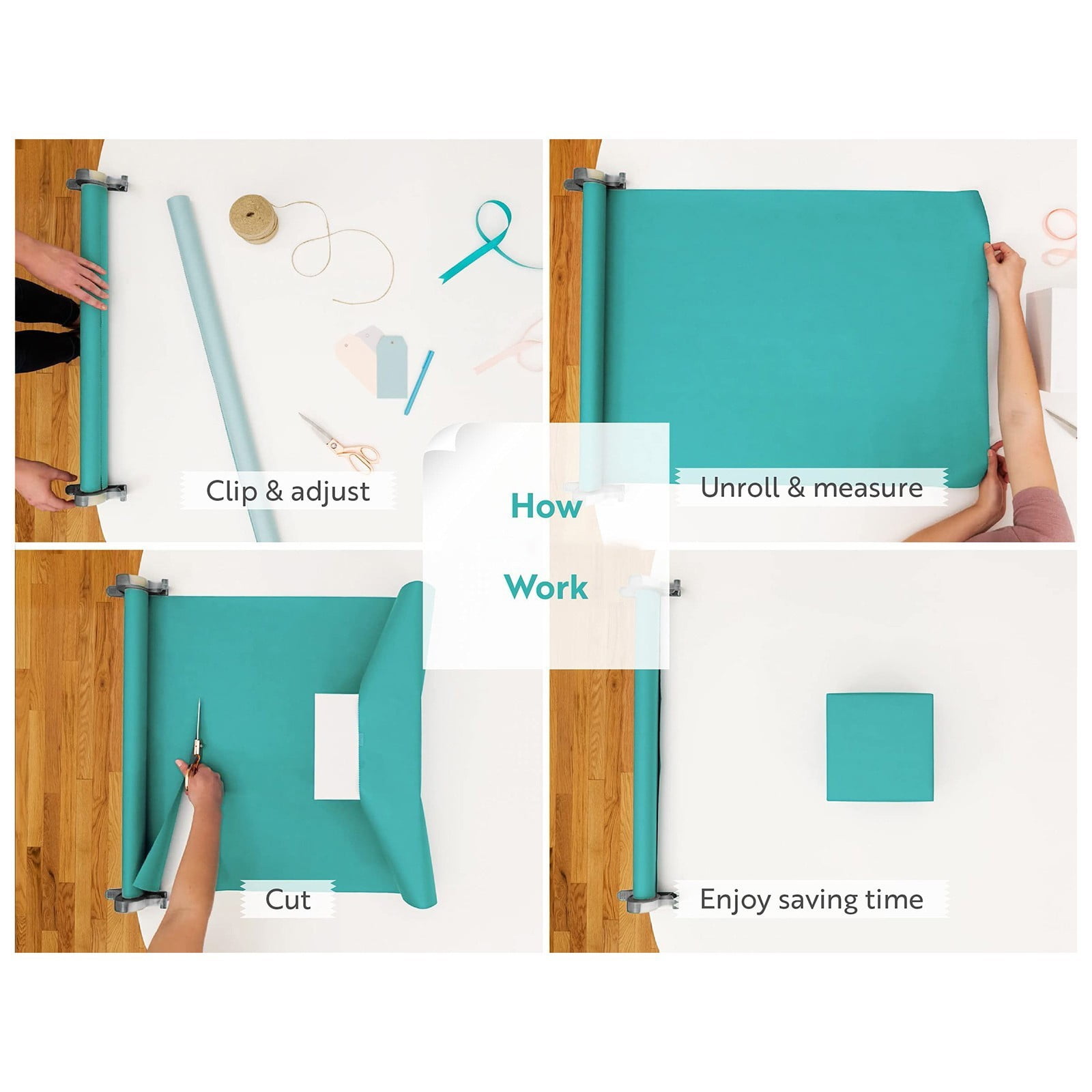 Clip & adjust

Unroll & measure

How

Work

Cut

Enjoy saving time