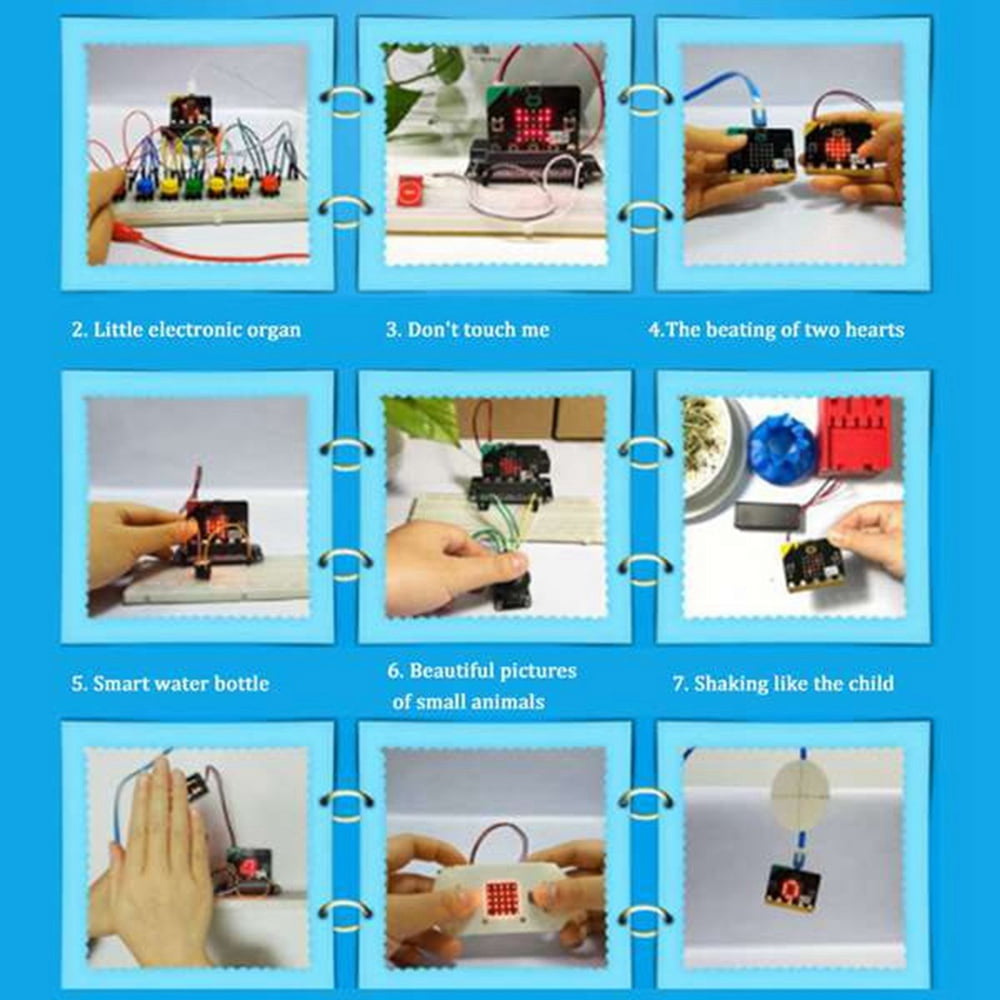 2. Little electronic organ

3. Don't touch me

4.The beating of two hearts

5. Smart water bottle

6. Beautiful pictures of small animals

7. Shaking like the child