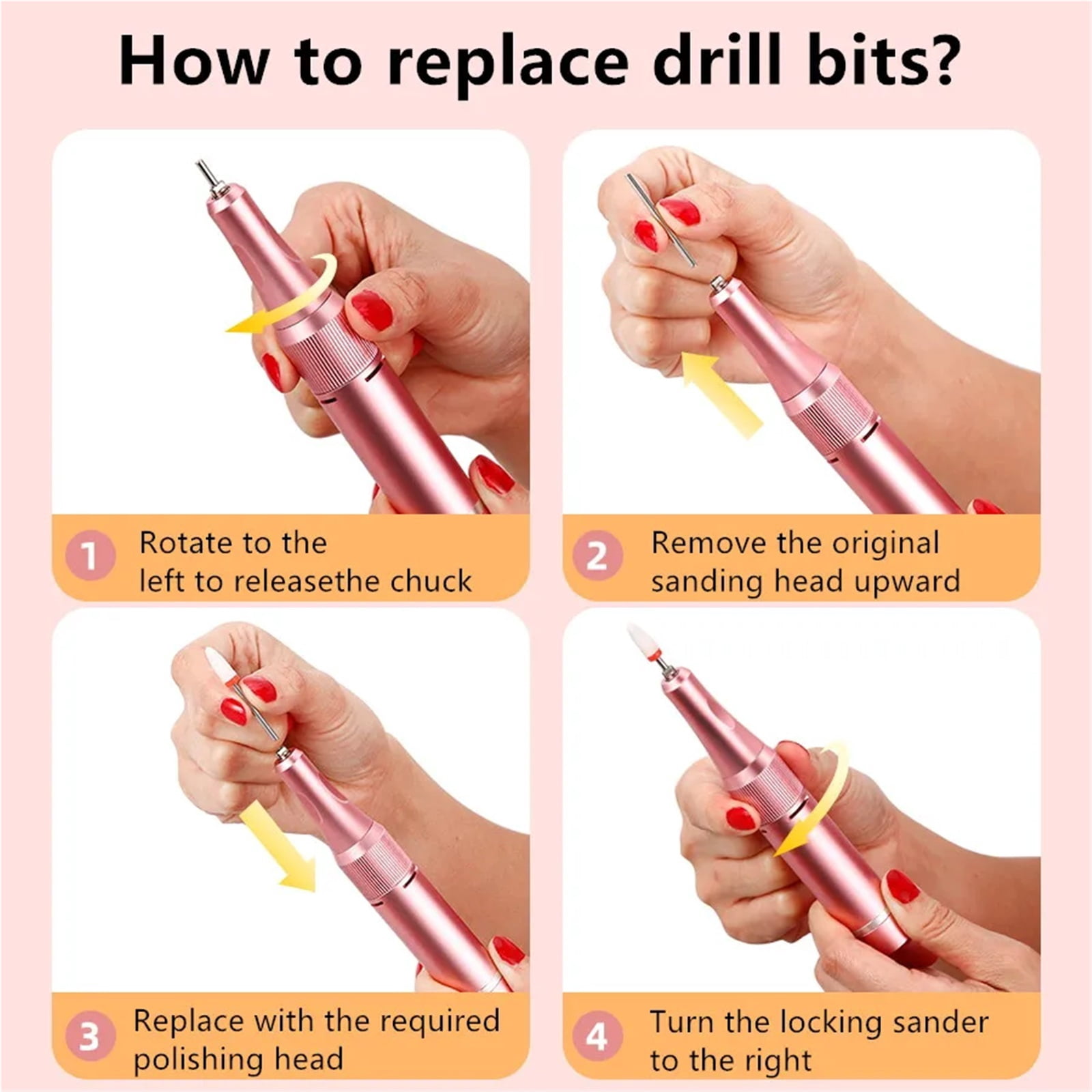 How to replace drill bits?

1 Rotate to the left to releasethe chuck

2 Remove the original sanding head upward

3 Replace with the required polishing head

4 Turn the locking sander to the right