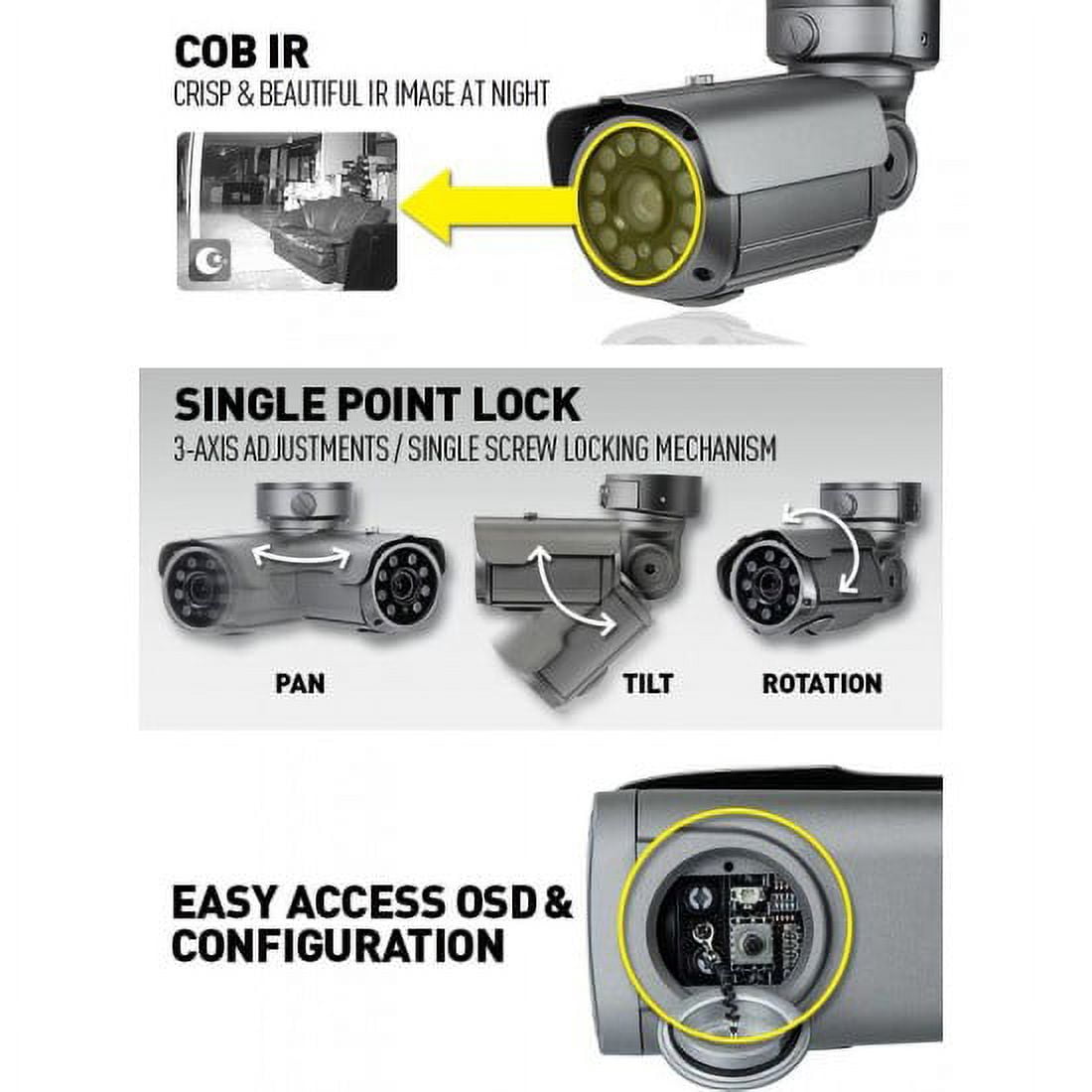 COB IR
CRISP & BEAUTIFUL IR IMAGE AT NIGHT

SINGLE POINT LOCK
3-AXIS ADJUSTMENTS / SINGLE SCREW LOCKING MECHANISM

PAN

TILT

ROTATION

EASY ACCESS OSD & CONFIGURATION