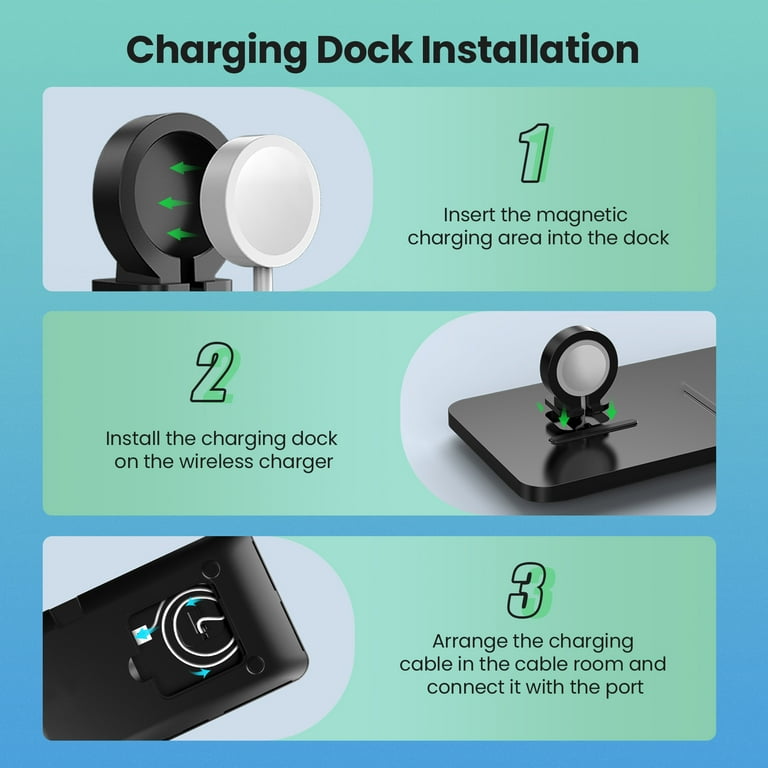 Charging Dock Installation

1

Insert the magnetic charging area into the dock

2

Install the charging dock on the wireless charger

3

Arrange the charging cable in the cable room and connect it with the port