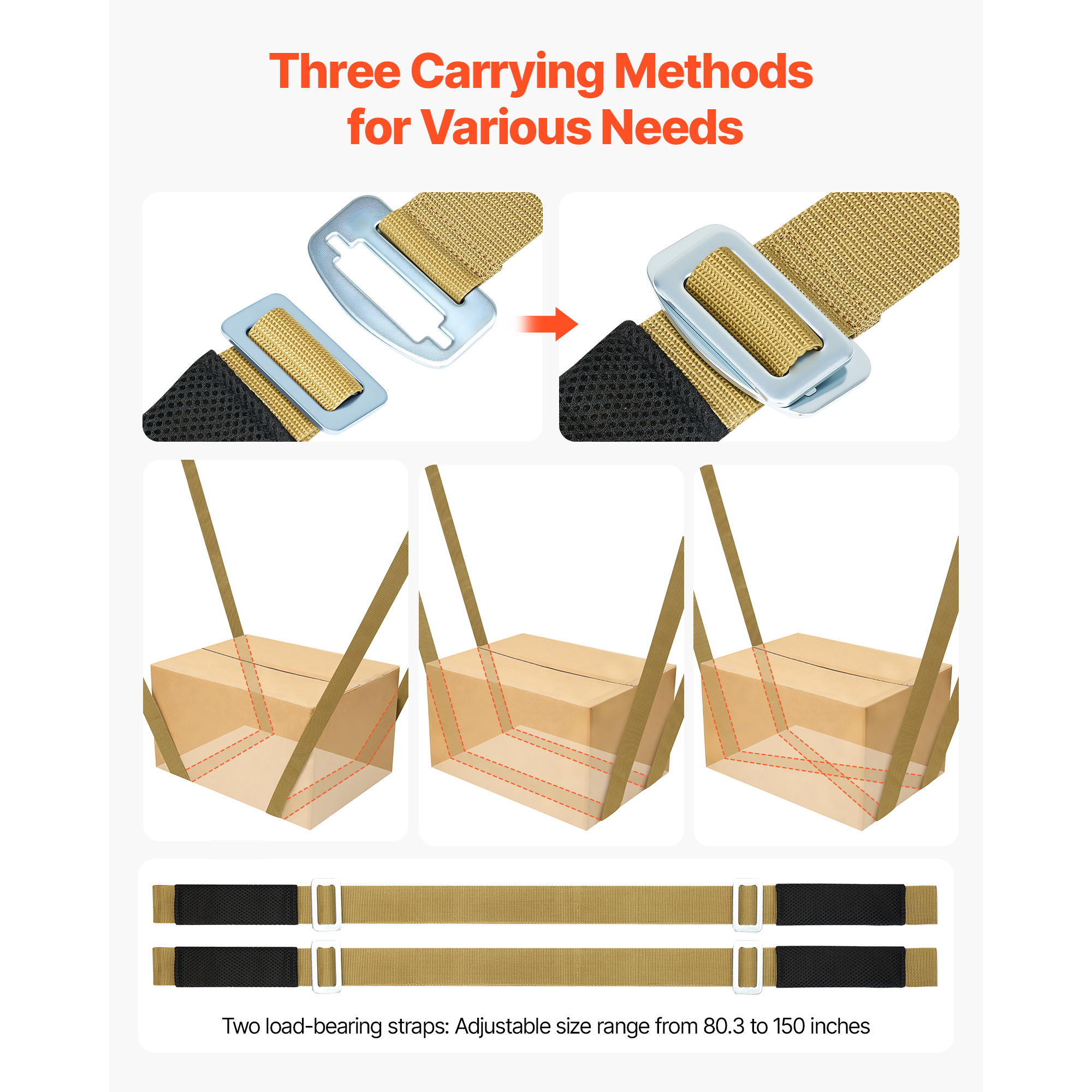 Three Carrying Methods
for Various Needs

Two load-bearing straps: Adjustable size range from 80.3 to 150 inches