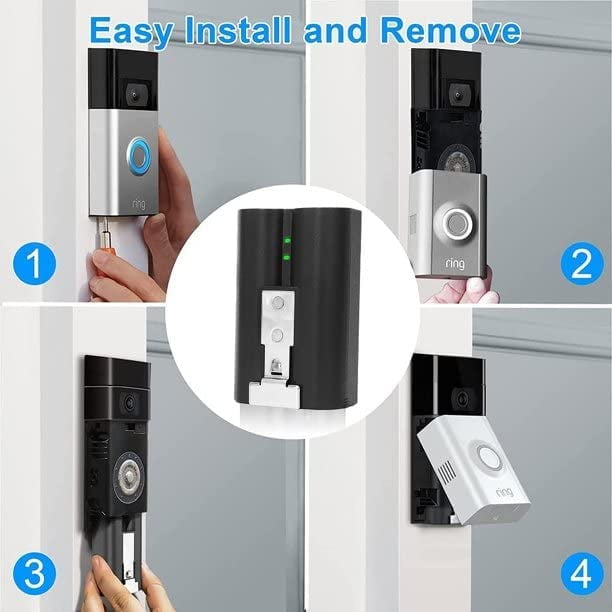 Easy Install and Remove

ring

1

ring

2

3

ring

4