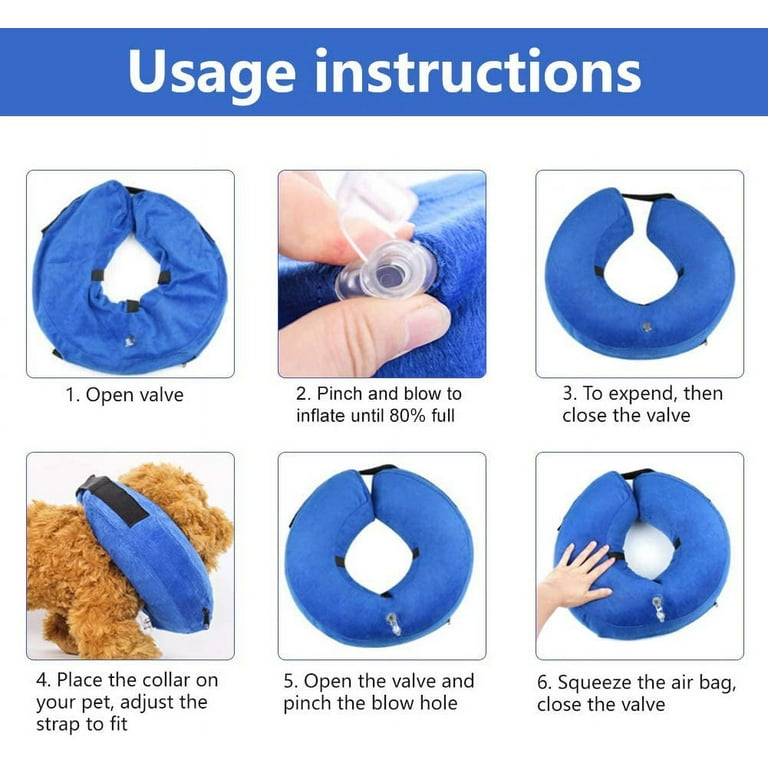 Usage instructions

1. Open valve

2. Pinch and blow to inflate until 80% full

3. To expend, then close the valve

4. Place the collar on your pet, adjust the strap to fit

5. Open the valve and pinch the blow hole

6. Squeeze the air bag, close the valve