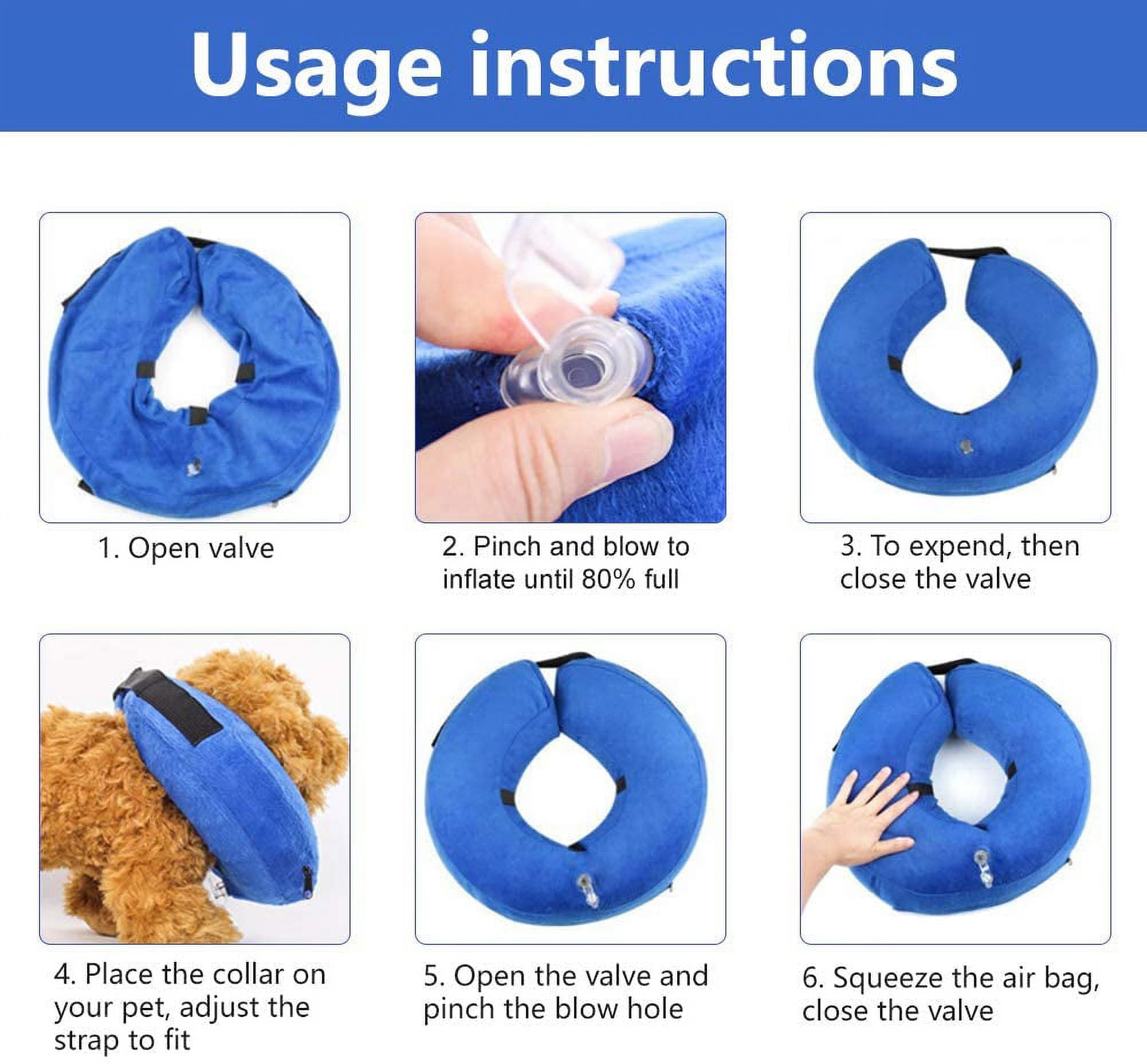 Usage instructions

1. Open valve

2. Pinch and blow to inflate until 80% full

3. To expend, then close the valve

4. Place the collar on your pet, adjust the strap to fit

5. Open the valve and pinch the blow hole

6. Squeeze the air bag, close the valve