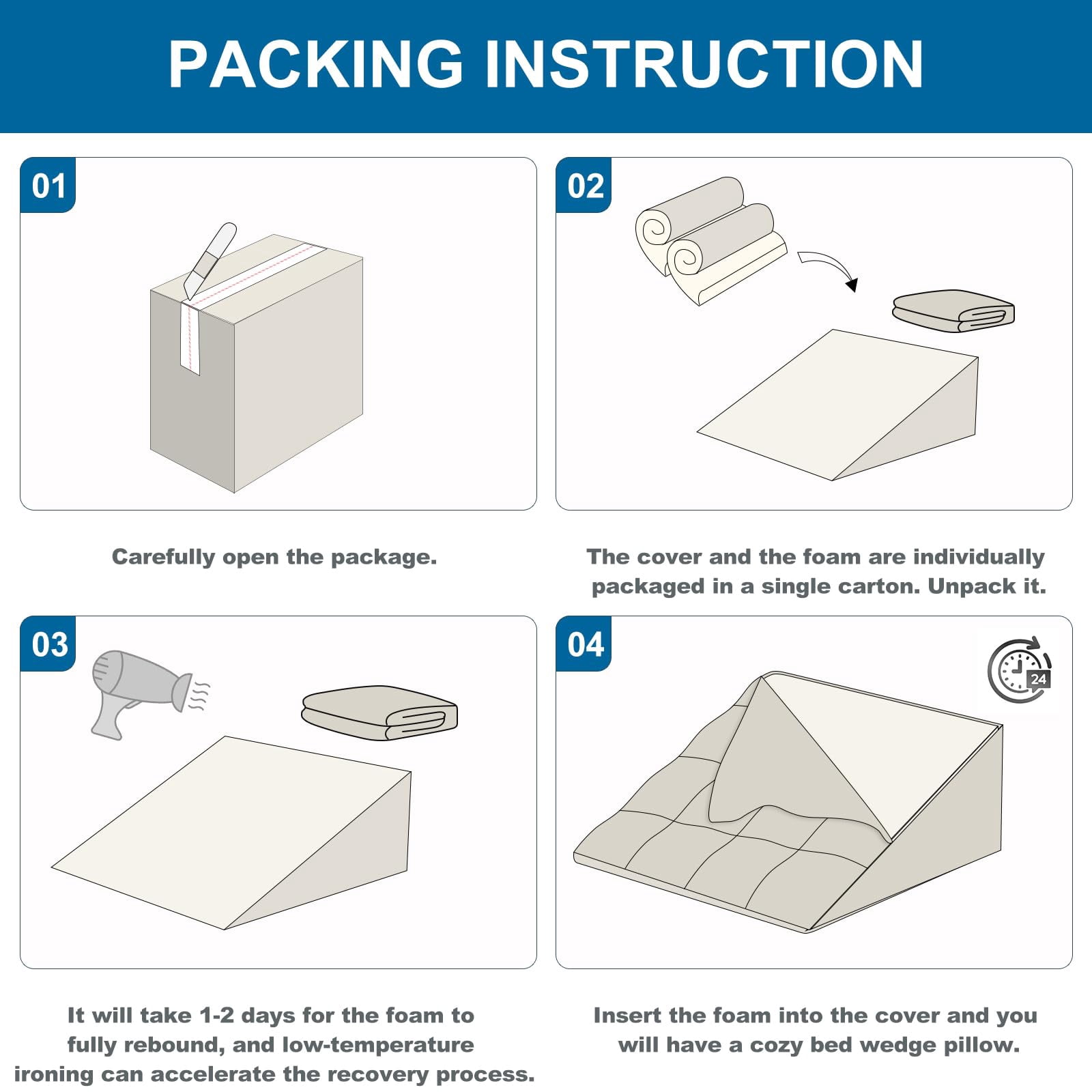 PACKING INSTRUCTION

01

Carefully open the package.

02

The cover and the foam are individually packaged in a single carton. Unpack it.

03

It will take 1-2 days for the foam to fully rebound, and low-temperature ironing can accelerate the recovery process.

04

24

Insert the foam into the cover and you will have a cozy bed wedge pillow.