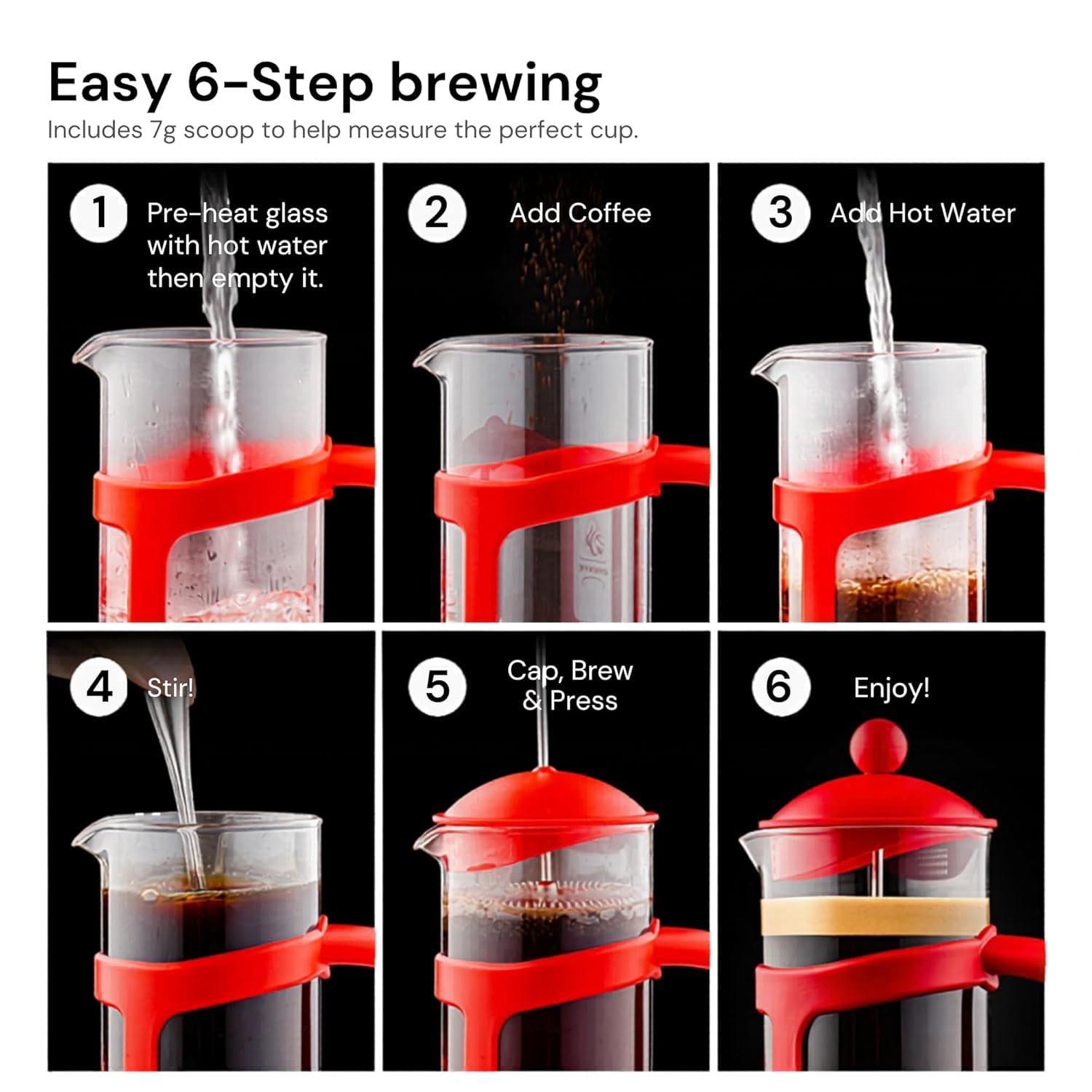 Easy 6-Step brewing
Includes 7g scoop to help measure the perfect cup.

1 Pre-heat glass with hot water then empty it.

2 Add Coffee

3 Add Hot Water

4 Stir!

5 Cap, Brew & Press

6 Enjoy!