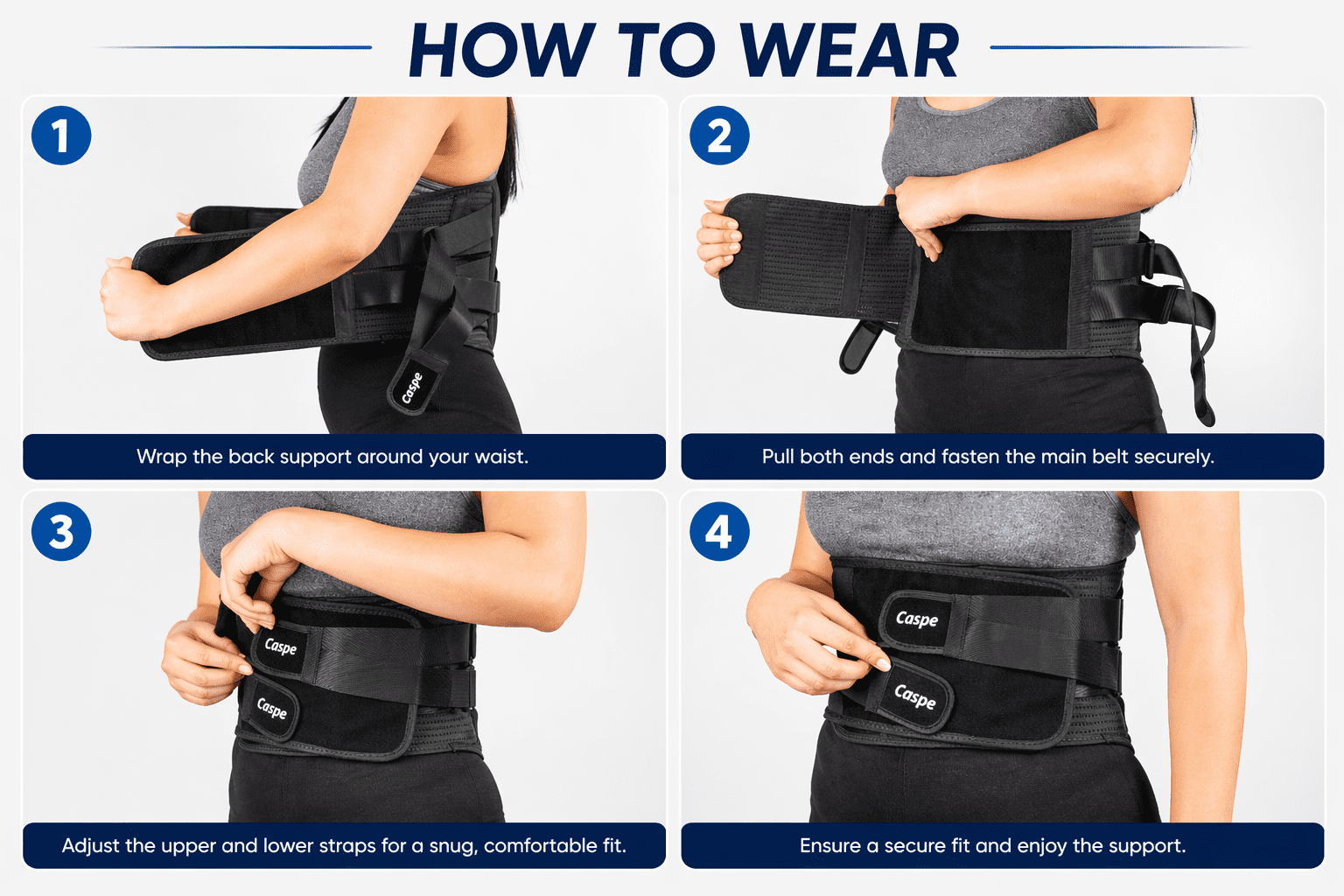 HOW TO WEAR

1

Caspe

Wrap the back support around your waist.

2

Pull both ends and fasten the main belt securely.

3

Caspe

Caspe

Adjust the upper and lower straps for a snug, comfortable fit.

4

Caspe

Caspe

Ensure a secure fit and enjoy the support.