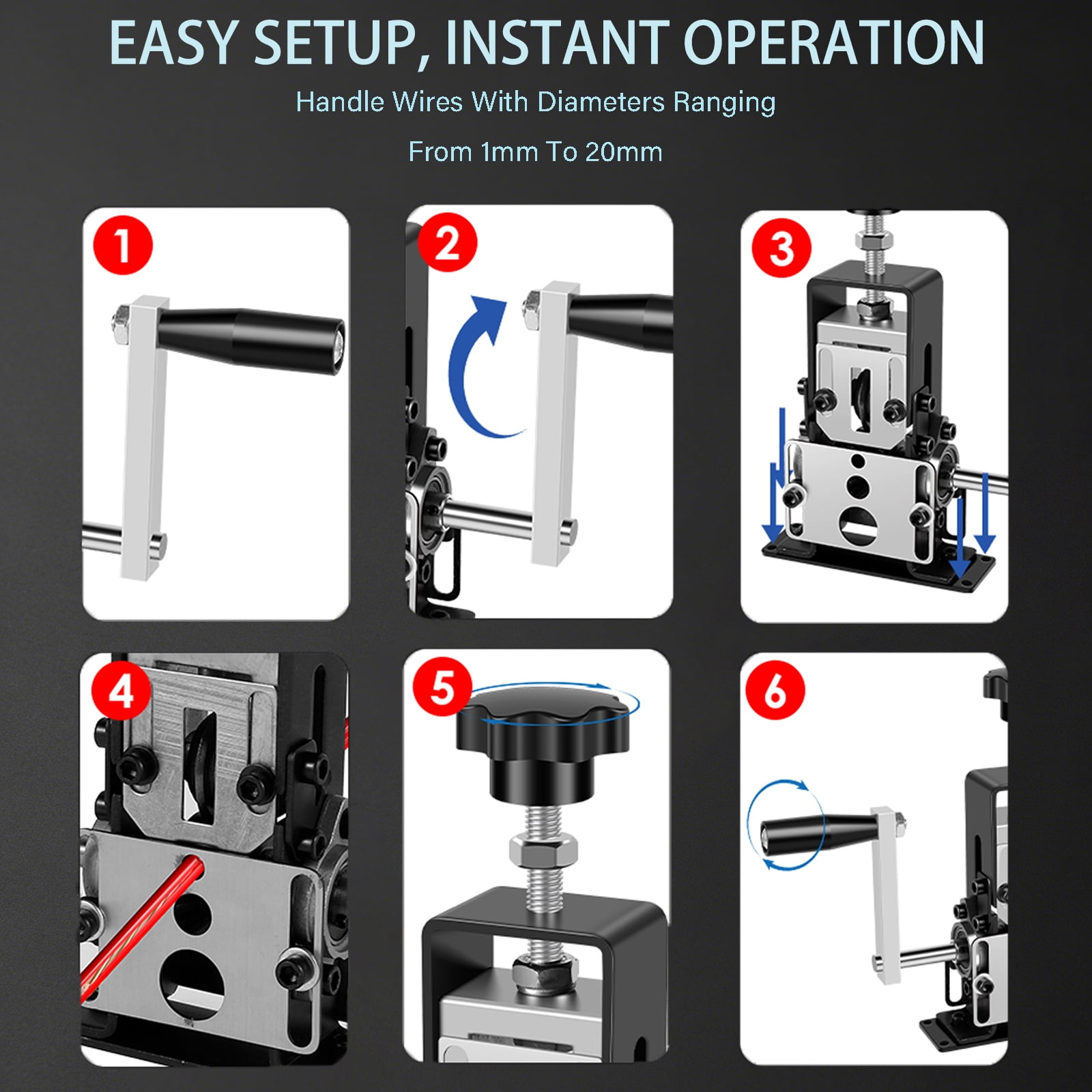 EASY SETUP, INSTANT OPERATION

Handle Wires With Diameters Ranging From 1mm To 20mm

1

2

3

4

5

6