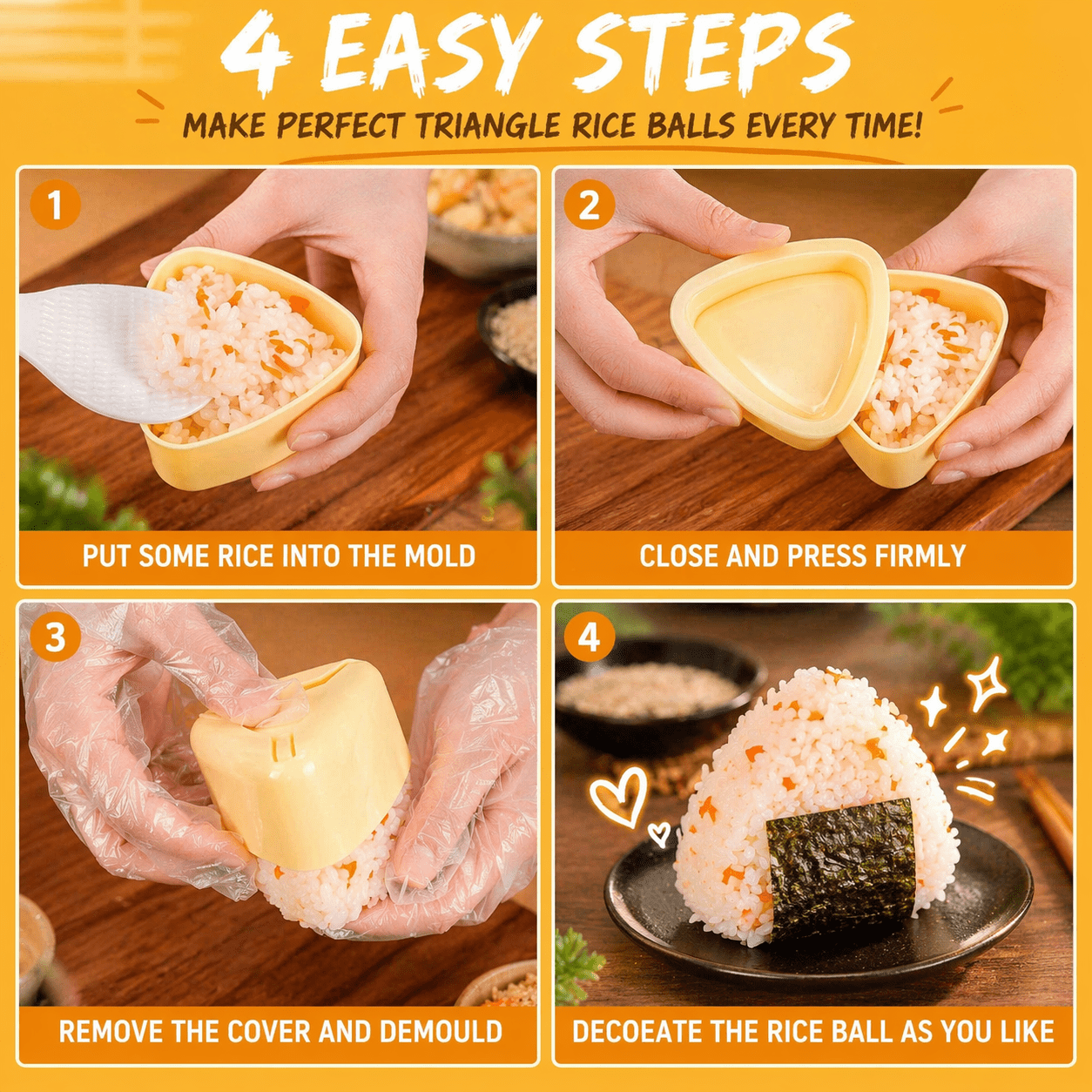 4 EASY STEPS

MAKE PERFECT TRIANGLE RICE BALLS EVERY TIME!

1

PUT SOME RICE INTO THE MOLD

2

CLOSE AND PRESS FIRMLY

3

REMOVE THE COVER AND DEMOULD

4

DECOEATE THE RICE BALL AS YOU LIKE