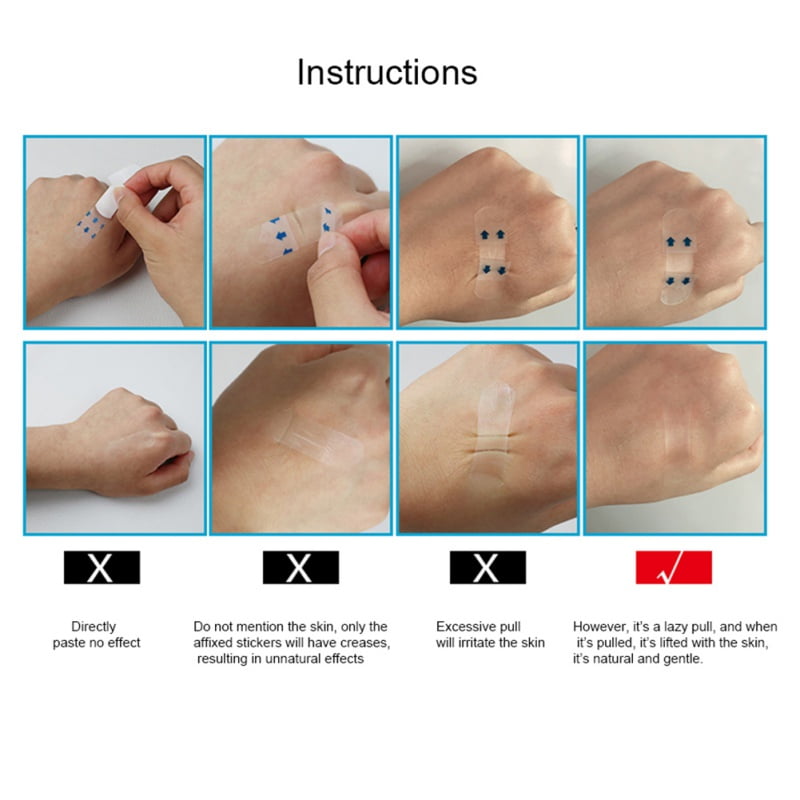 Instructions

X

Directly paste no effect

X

Do not mention the skin, only the affixed stickers will have creases, resulting in unnatural effects

X

Excessive pull will irritate the skin

√

However, it's a lazy pull, and when it's pulled, it's lifted with the skin, it's natural and gentle.