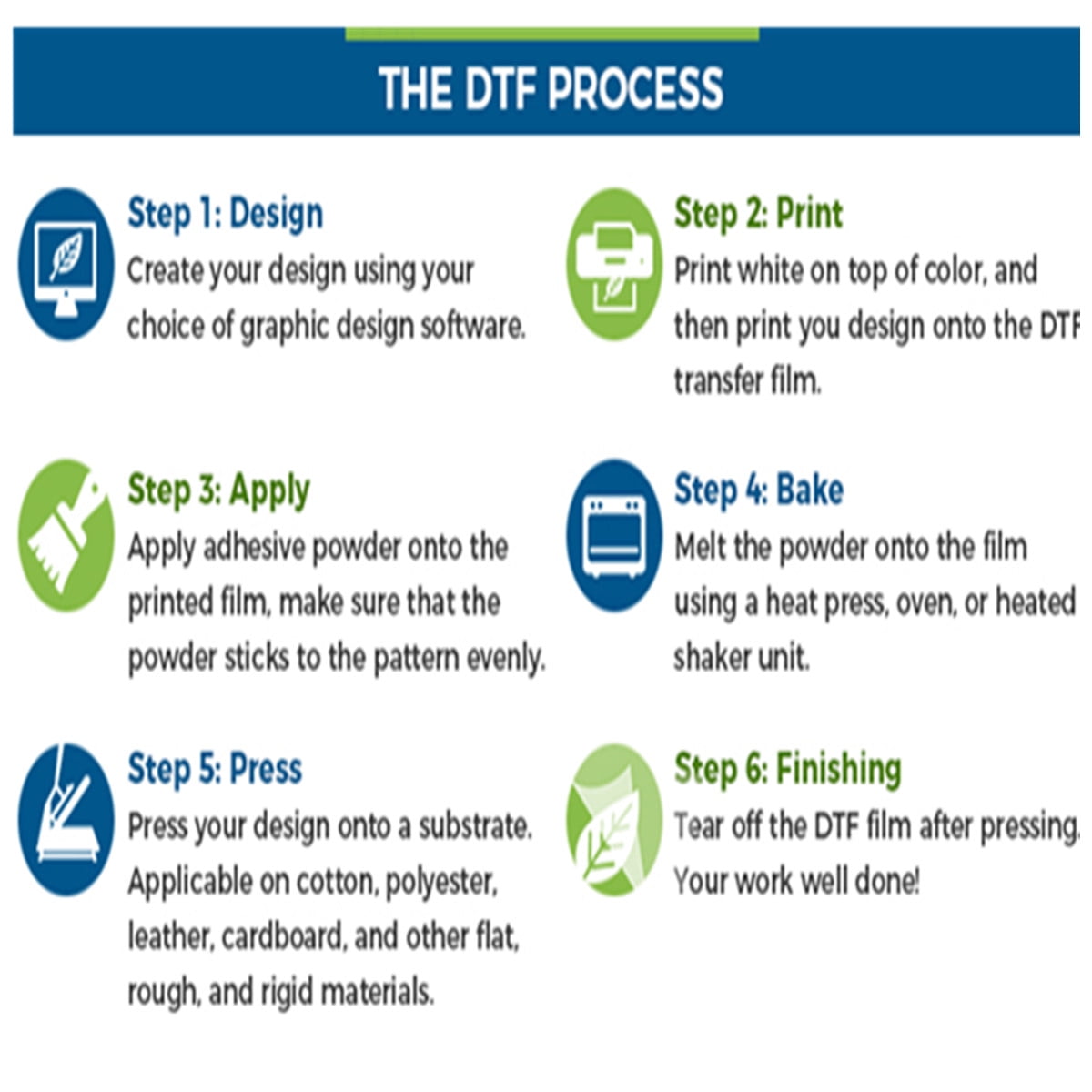 THE DTF PROCESS

Step 1: Design
Create your design using your choice of graphic design software.

Step 2: Print
Print white on top of color, and then print you design onto the DTF transfer film.

Step 3: Apply
Apply adhesive powder onto the printed film, make sure that the powder sticks to the pattern evenly.

Step 4: Bake
Melt the powder onto the film using a heat press, oven, or heated shaker unit.

Step 5: Press
Press your design onto a substrate. Applicable on cotton, polyester, leather, cardboard, and other flat, rough, and rigid materials.

Step 6: Finishing
Tear off the DTF film after pressing. Your work well done!