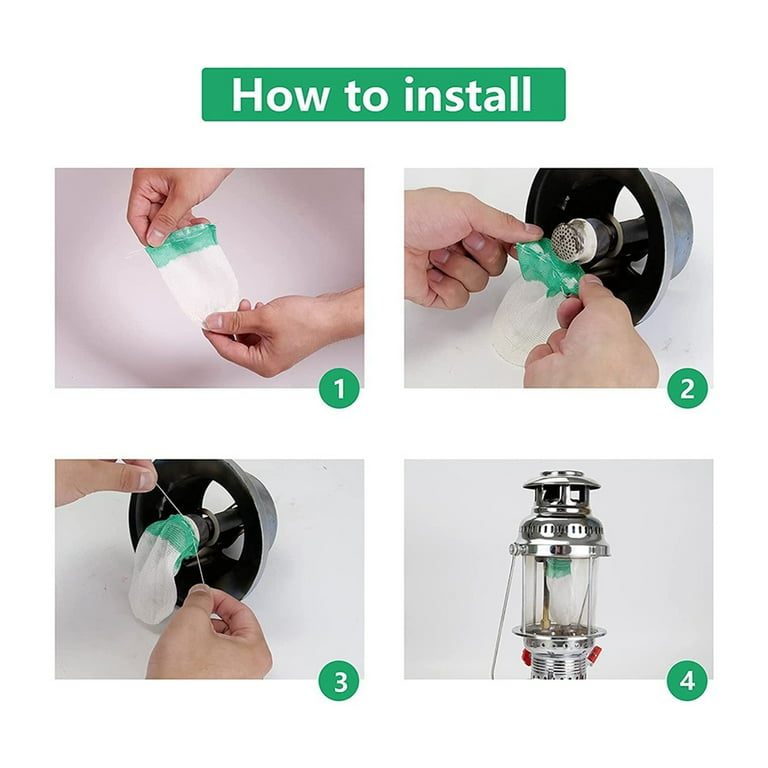 How to install

1

2

3

4