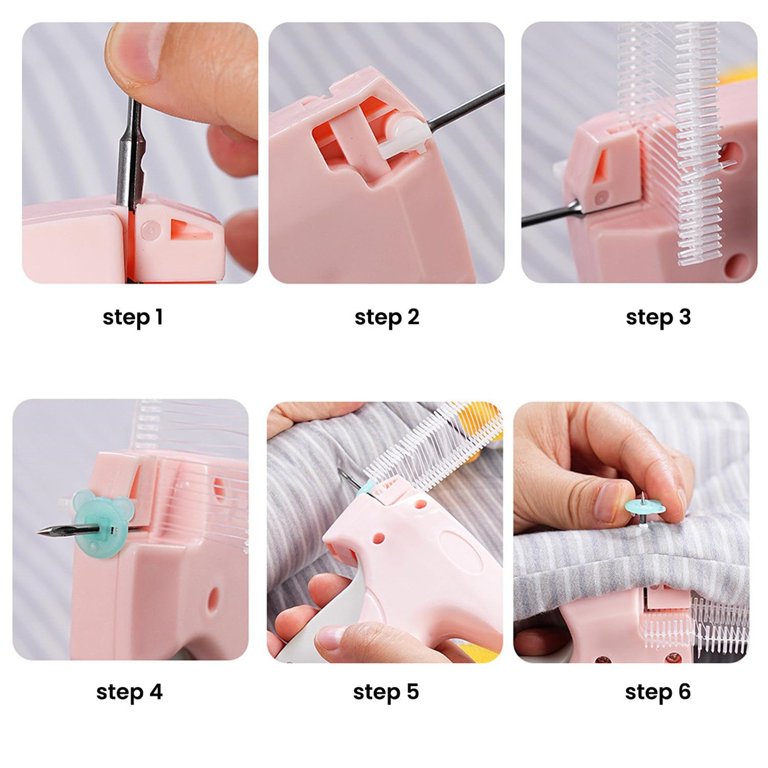 step 1

step 2

step 3

step 4

step 5

step 6