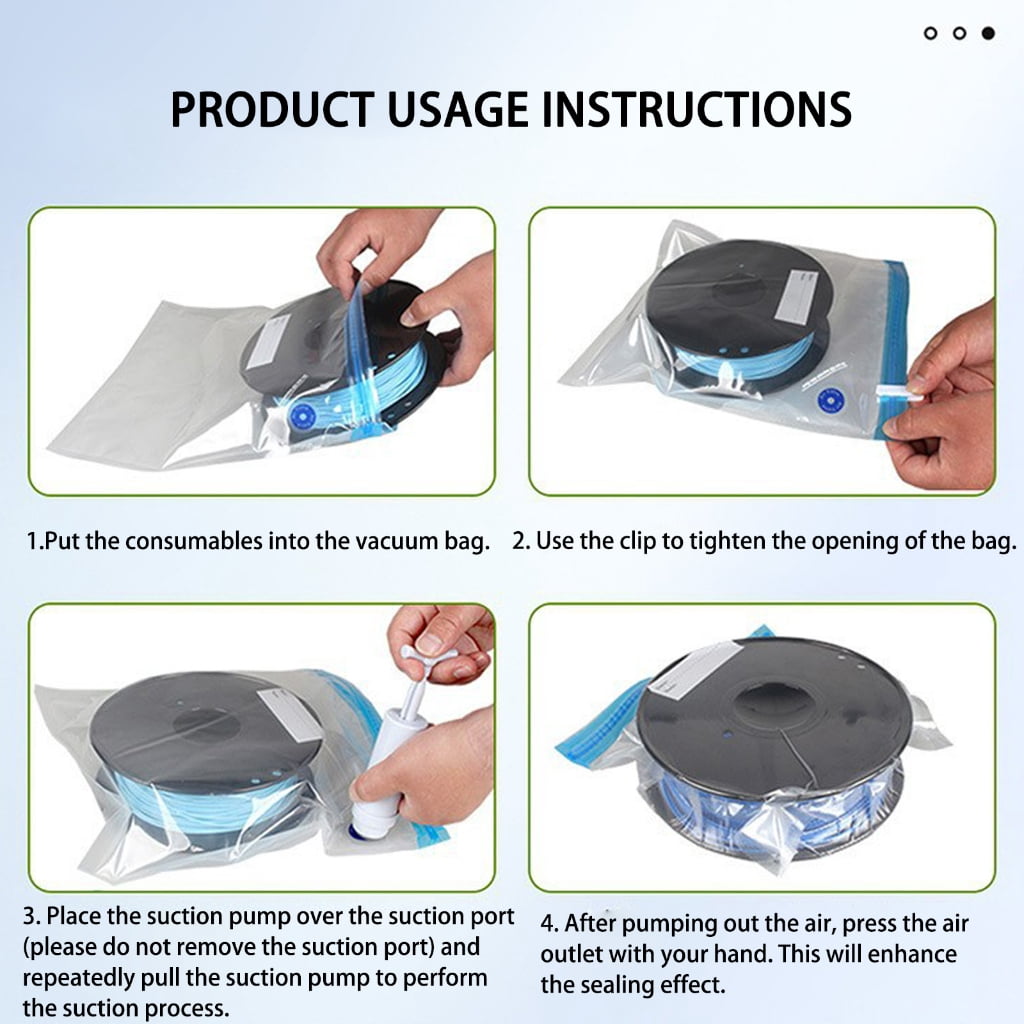 PRODUCT USAGE INSTRUCTIONS

1.Put the consumables into the vacuum bag.

2. Use the clip to tighten the opening of the bag.

3. Place the suction pump over the suction port (please do not remove the suction port) and repeatedly pull the suction pump to perform the suction process.

4. After pumping out the air, press the air outlet with your hand. This will enhance the sealing effect.