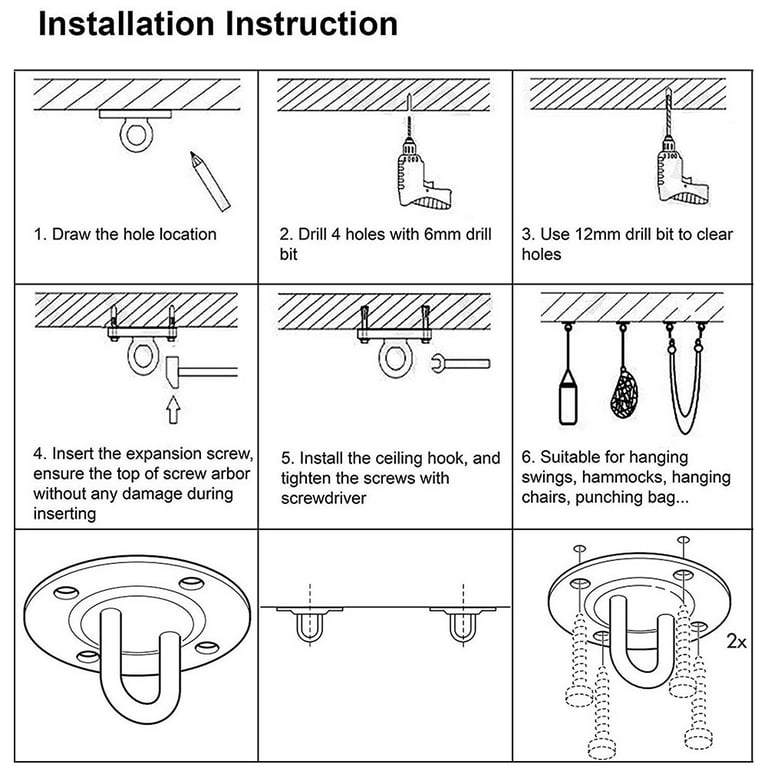 Installation Instruction

1. Draw the hole location

2. Drill 4 holes with 6mm drill bit

3. Use 12mm drill bit to clear holes

4. Insert the expansion screw, ensure the top of screw arbor without any damage during inserting

5. Install the ceiling hook, and tighten the screws with screwdriver

6. Suitable for hanging swings, hammocks, hanging chairs, punching bag...

2x