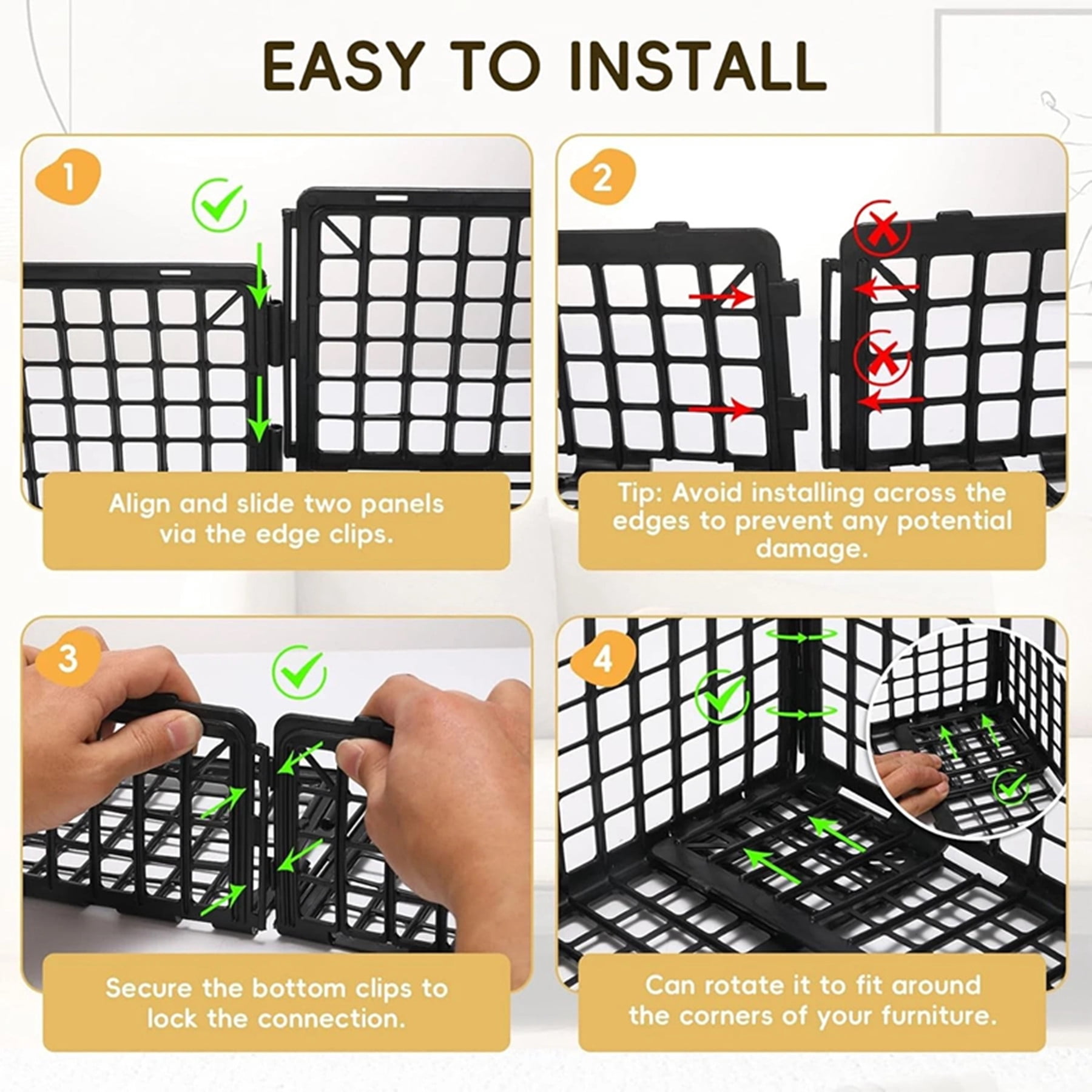 EASY TO INSTALL

1

Align and slide two panels via the edge clips.

2

Tip: Avoid installing across the edges to prevent any potential damage.

3

Secure the bottom clips to lock the connection.

4

Can rotate it to fit around the corners of your furniture.