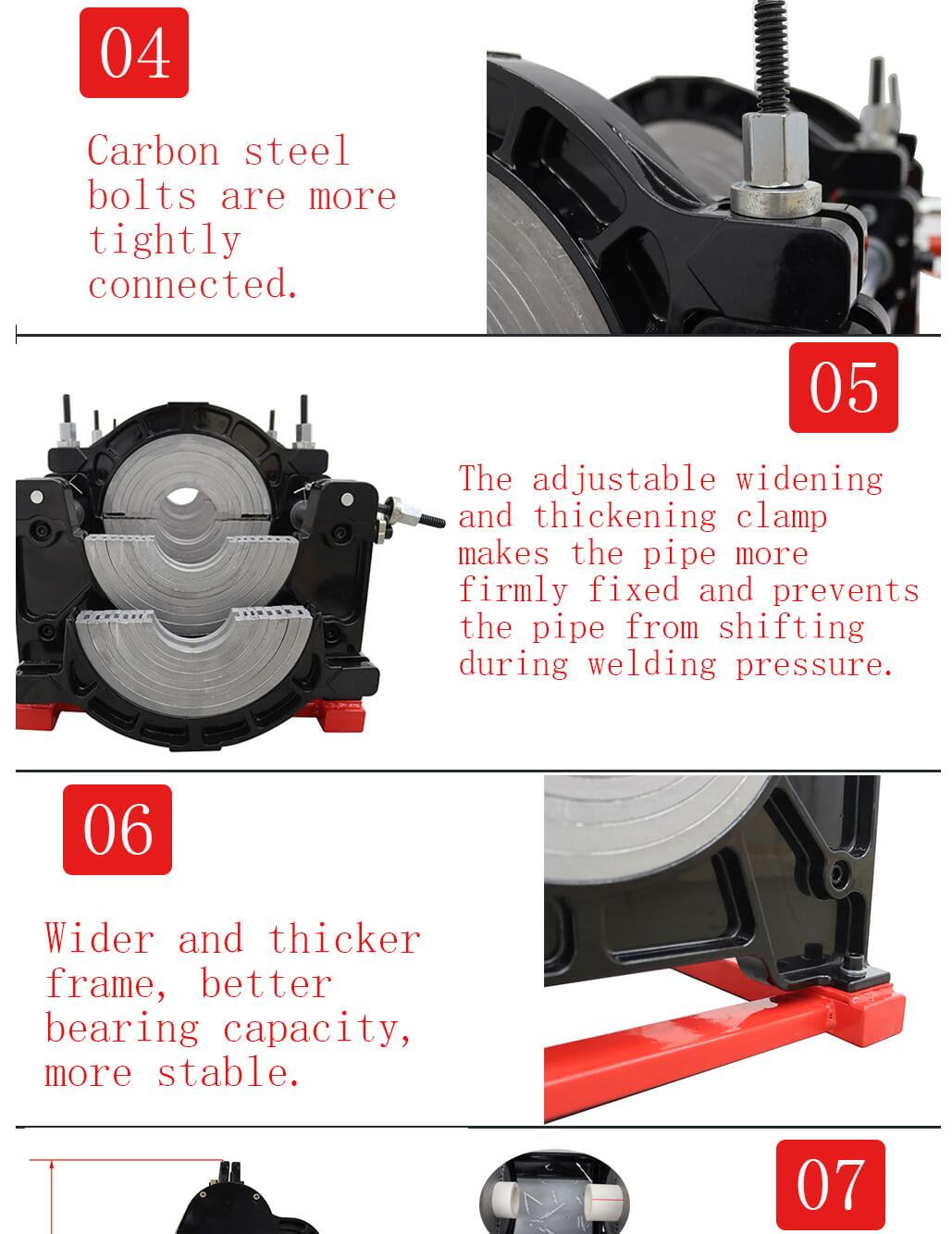 04

Carbon steel bolts are more tightly connected.

05

The adjustable widening and thickening clamp makes the pipe more firmly fixed and prevents the pipe from shifting during welding pressure.

06

Wider and thicker frame, better bearing capacity, more stable.

07