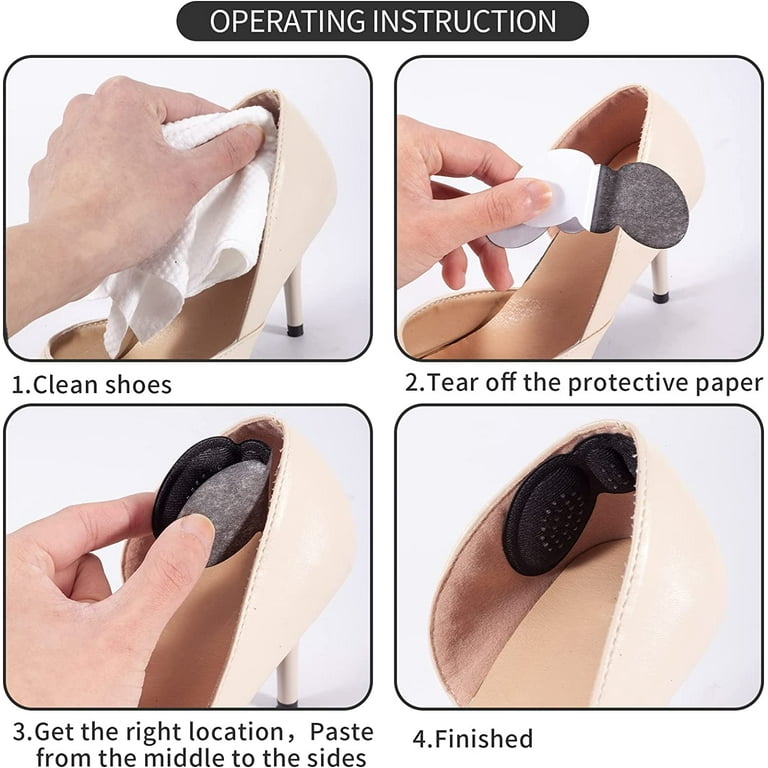 OPERATING INSTRUCTION

1.Clean shoes

2.Tear off the protective paper

3.Get the right location，Paste from the middle to the sides

4.Finished