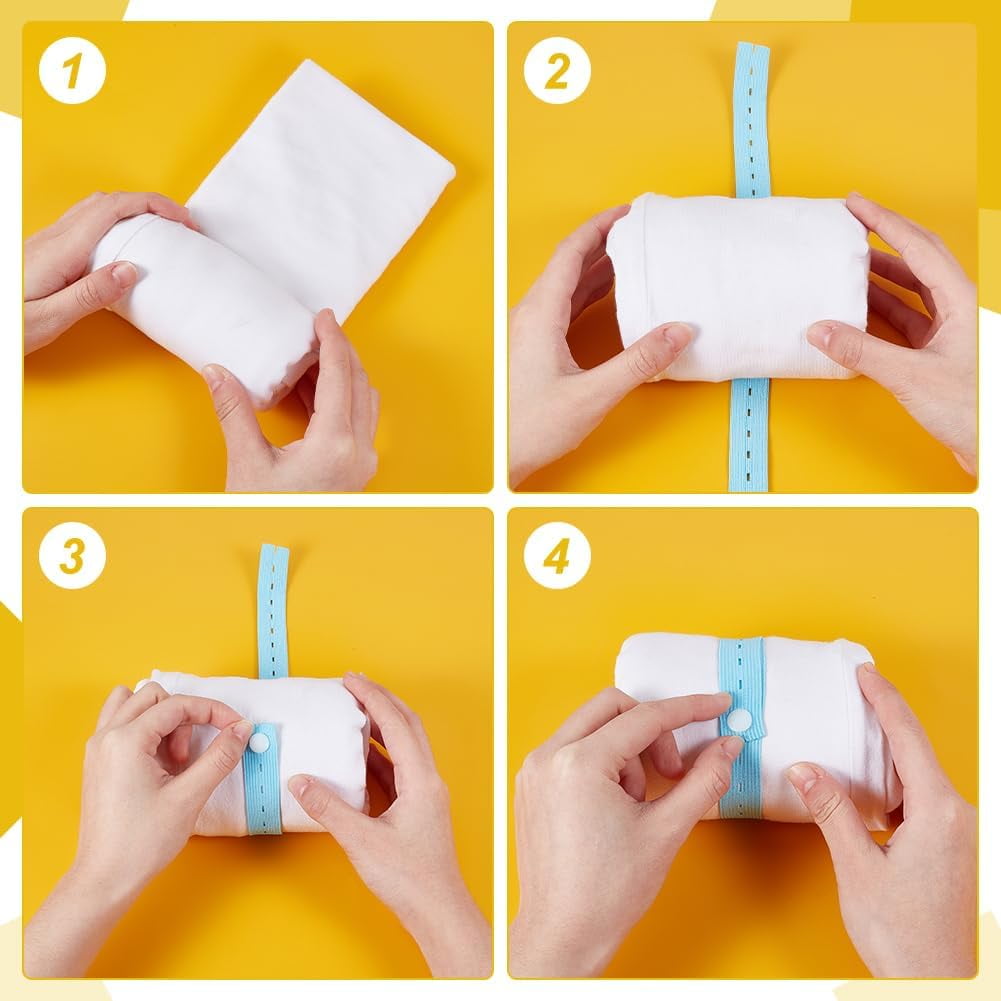 1

2

3

4