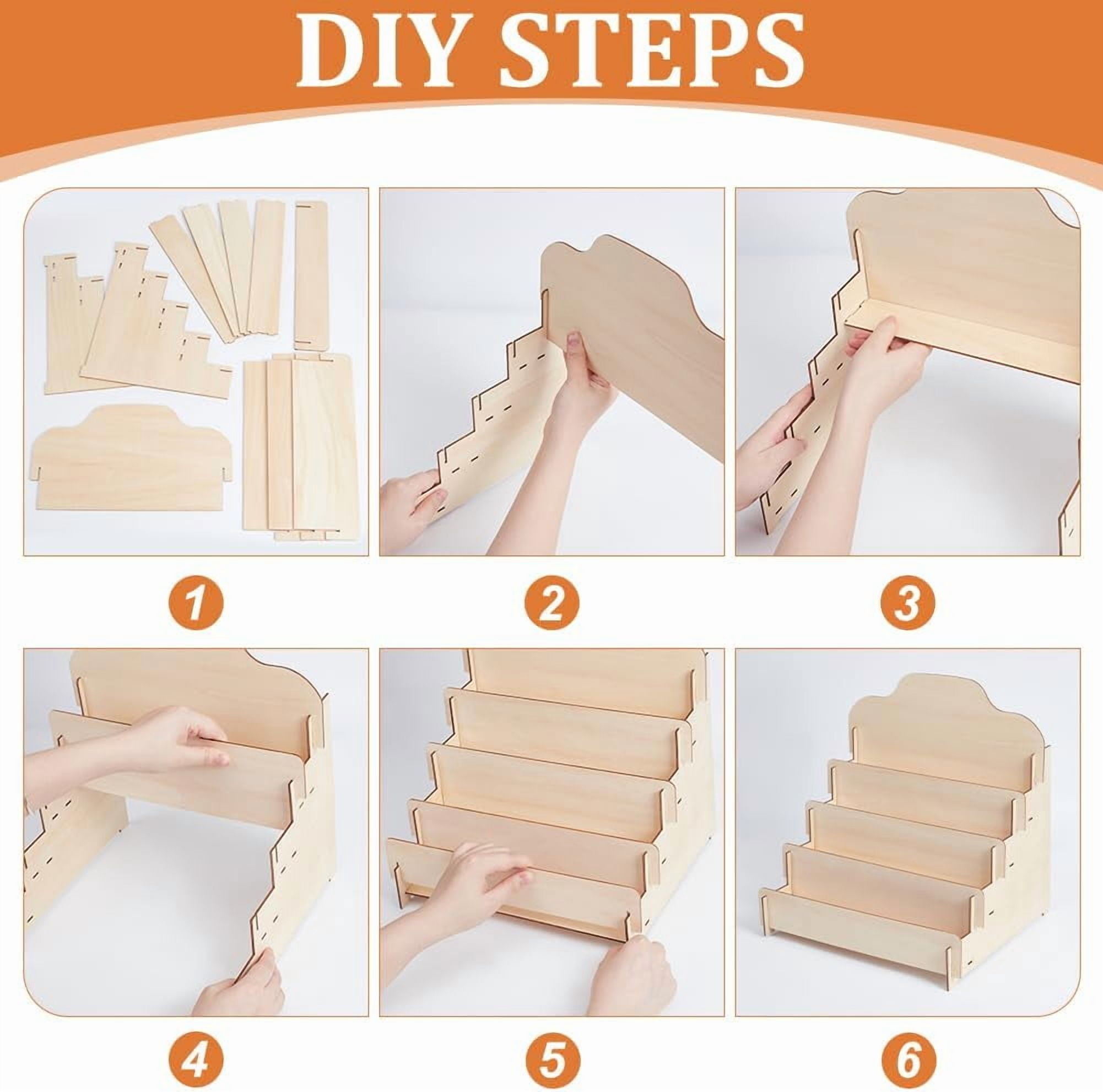 DIY STEPS

1

2

3

4

5

6